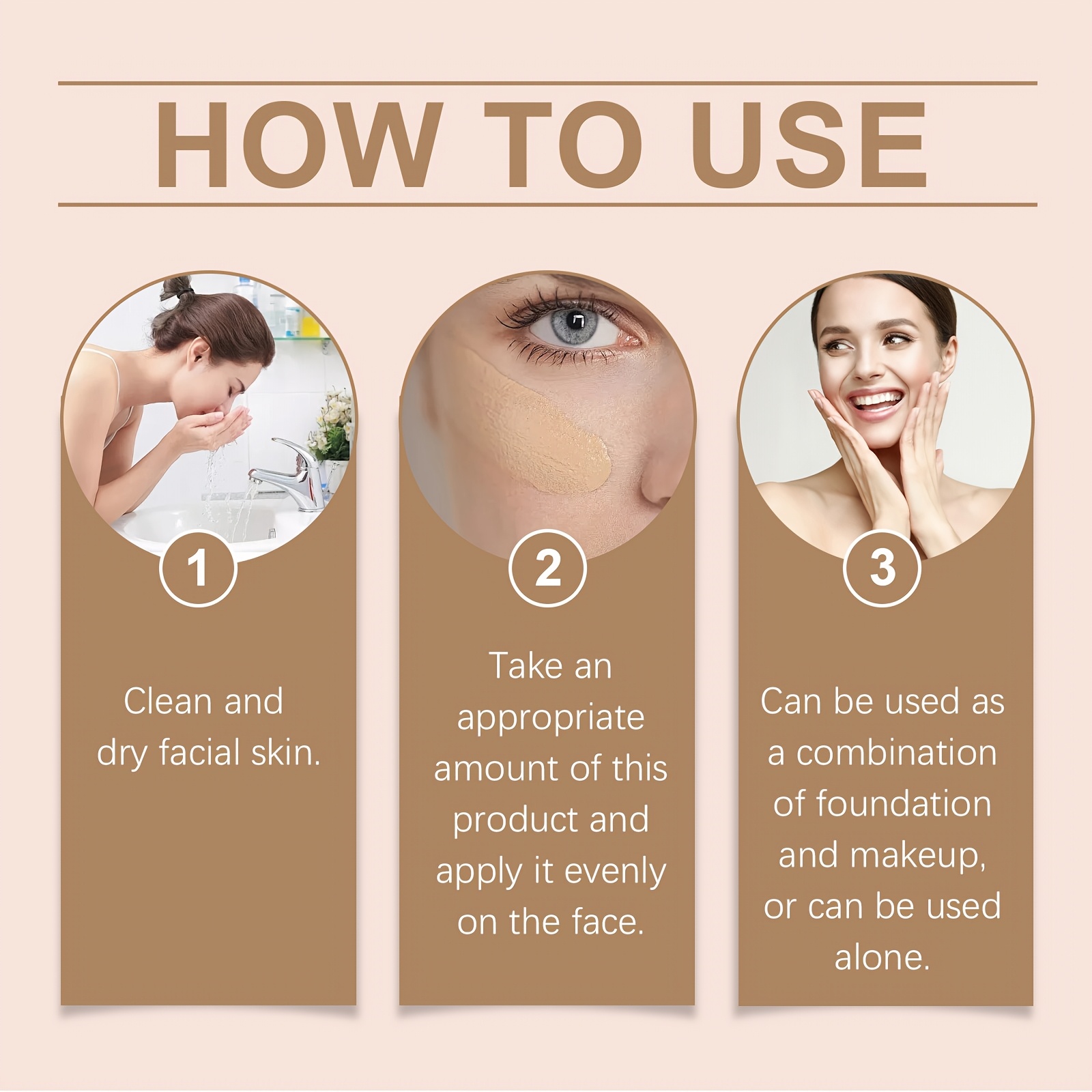 HOW TO USE

1

Clean and dry facial skin.

2

Take an appropriate amount of this product and apply it evenly on the face.

3

Can be used as a combination of foundation and makeup, or can be used alone.