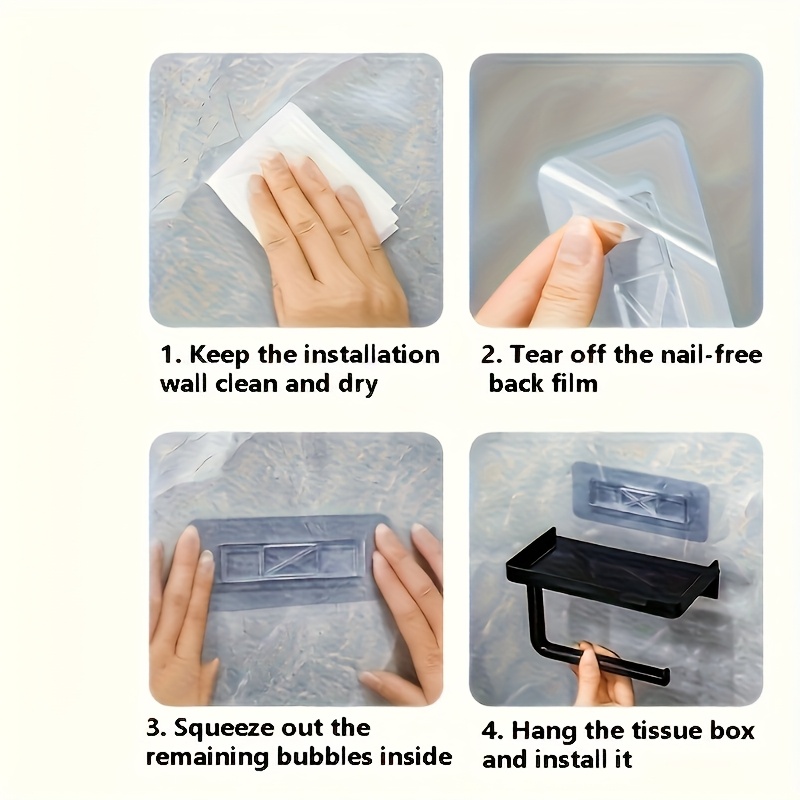 1. Keep the installation wall clean and dry

2. Tear off the nail-free back film

3. Squeeze out the remaining bubbles inside

4. Hang the tissue box and install it