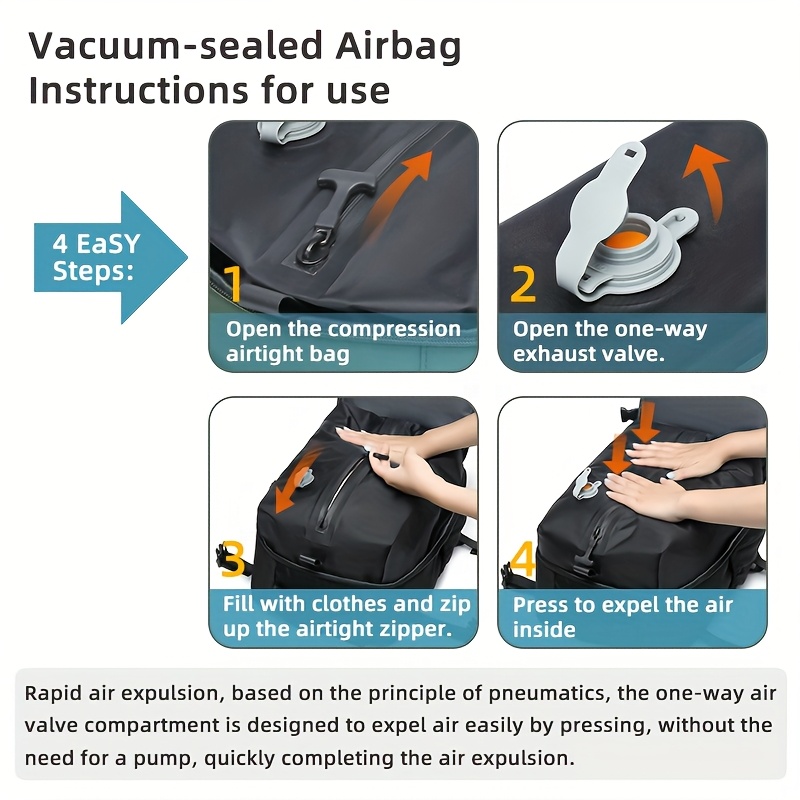 Vacuum-sealed Airbag
Instructions for use

4 EaSY Steps:

1
Open the compression airtight bag

2
Open the one-way exhaust valve.

3
Fill with clothes and zip up the airtight zipper.

4
Press to expel the air inside

Rapid air expulsion, based on the principle of pneumatics, the one-way air valve compartment is designed to expel air easily by pressing, without the need for a pump, quickly completing the air expulsion.