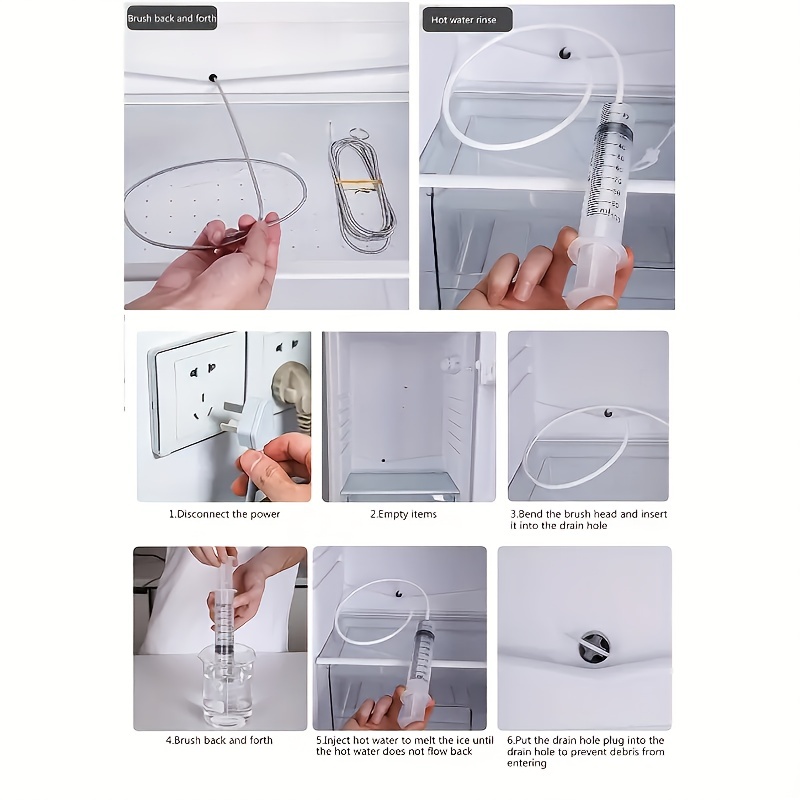 Brush back and forth

Hot water rinse

1.Disconnect the power

2.Empty items

3.Bend the brush head and insert it into the drain hole

4.Brush back and forth

5.Inject hot water to melt the ice until the hot water does not flow back

6.Put the drain hole plug into the drain hole to prevent debris from entering