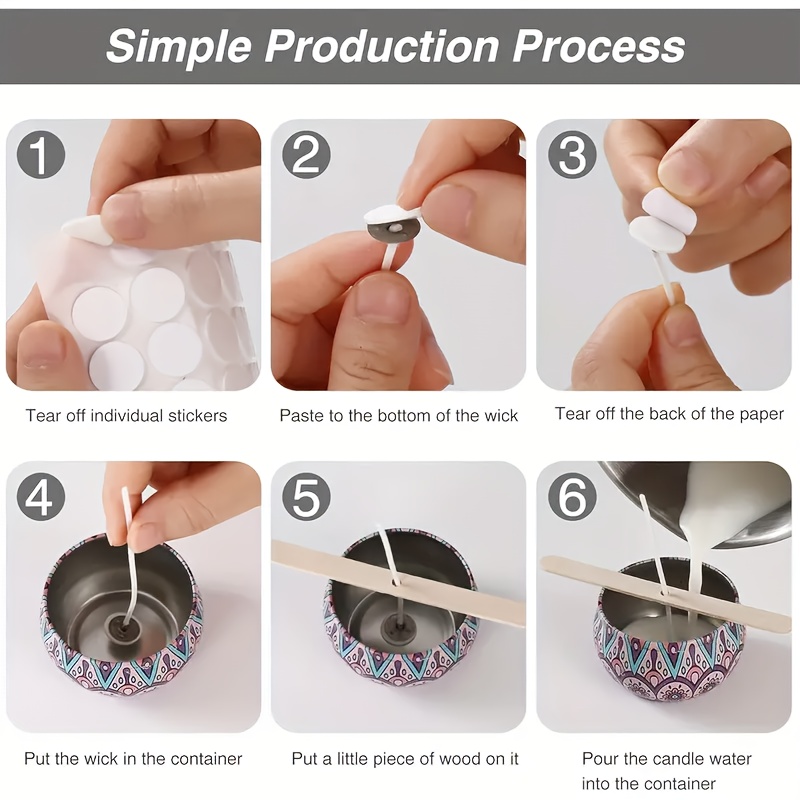 Simple Production Process

1

Tear off individual stickers

2

Paste to the bottom of the wick

3

Tear off the back of the paper

4

Put the wick in the container

5

Put a little piece of wood on it

6

Pour the candle water into the container