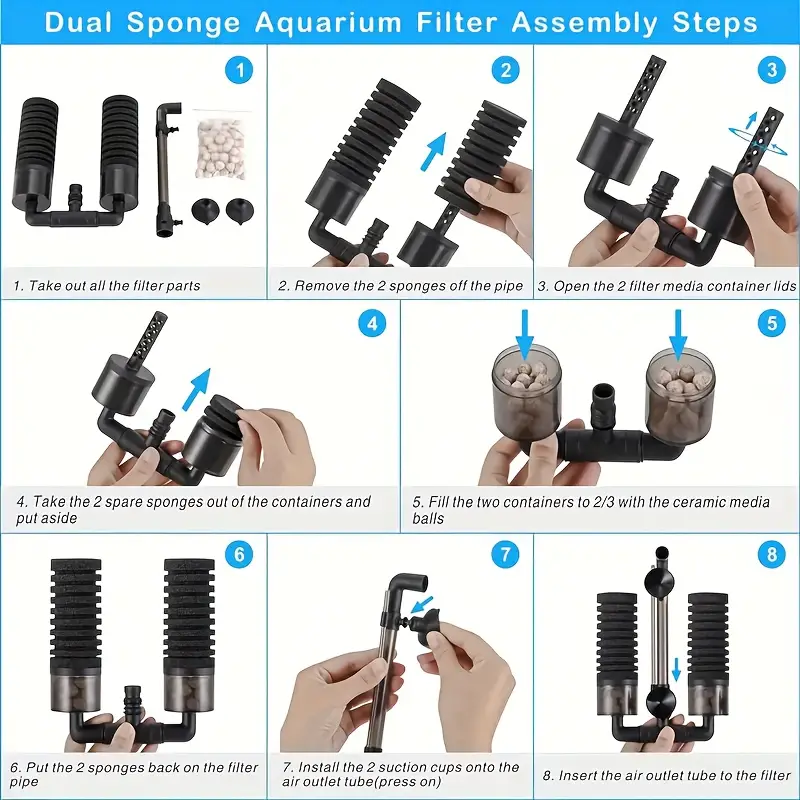 Dual Sponge Aquarium Filter Assembly Steps

1

1. Take out all the filter parts

2

2. Remove the 2 sponges off the pipe

3

3. Open the 2 filter media container lids

4

4. Take the 2 spare sponges out of the containers and put aside

5

5. Fill the two containers to 2/3 with the ceramic media balls

6

6. Put the 2 sponges back on the filter pipe

7

7. Install the 2 suction cups onto the air outlet tube(press on)

8

8. Insert the air outlet tube to the filter