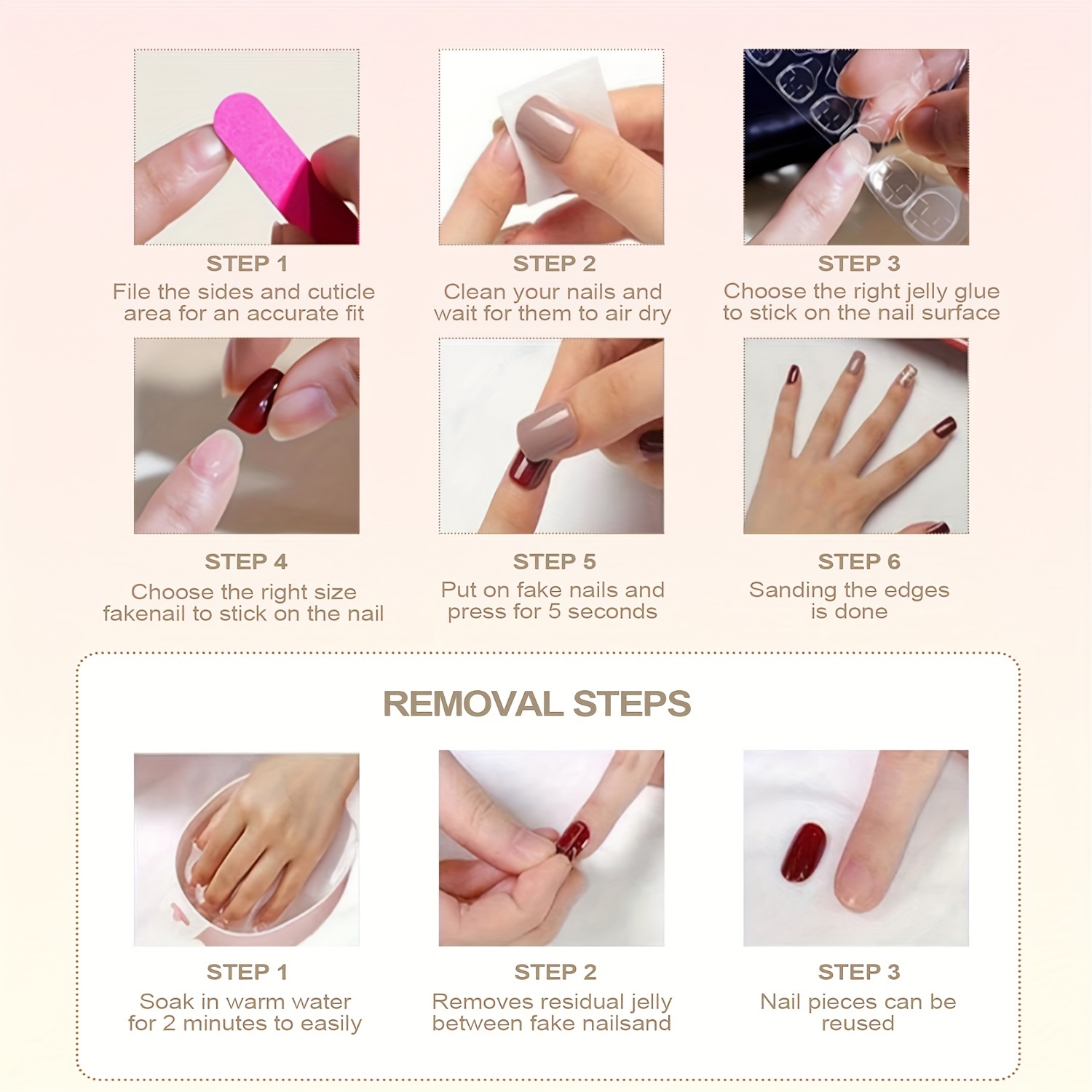 STEP 1
File the sides and cuticle area for an accurate fit

STEP 2
Clean your nails and wait for them to air dry

STEP 3
Choose the right jelly glue to stick on the nail surface

STEP 4
Choose the right size fakenail to stick on the nail

STEP 5
Put on fake nails and press for 5 seconds

STEP 6
Sanding the edges is done

REMOVAL STEPS

STEP 1
Soak in warm water for 2 minutes to easily

STEP 2
Removes residual jelly between fake nailsand

STEP 3
Nail pieces can be reused