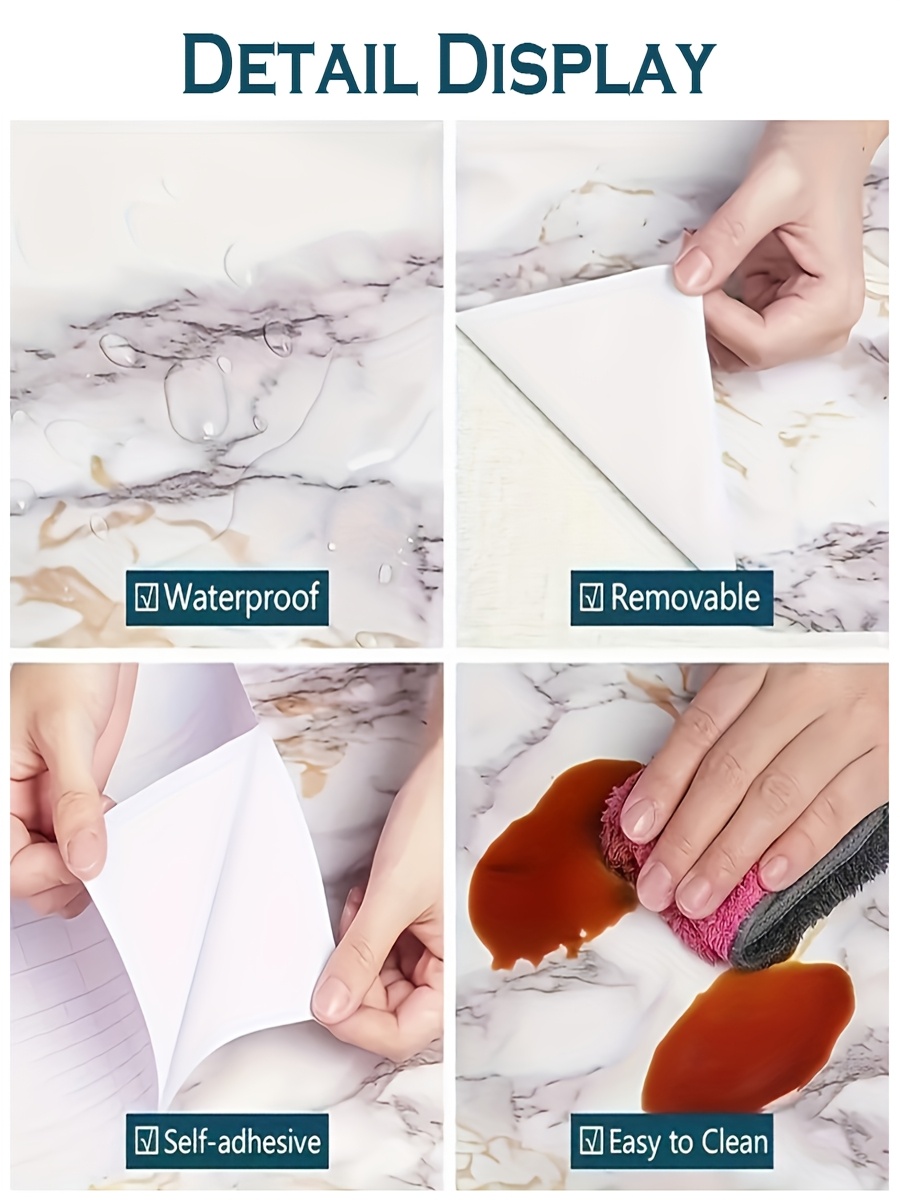 DETAIL DISPLAY

☑ Waterproof

☑ Removable

☑ Self-adhesive

☑ Easy to Clean