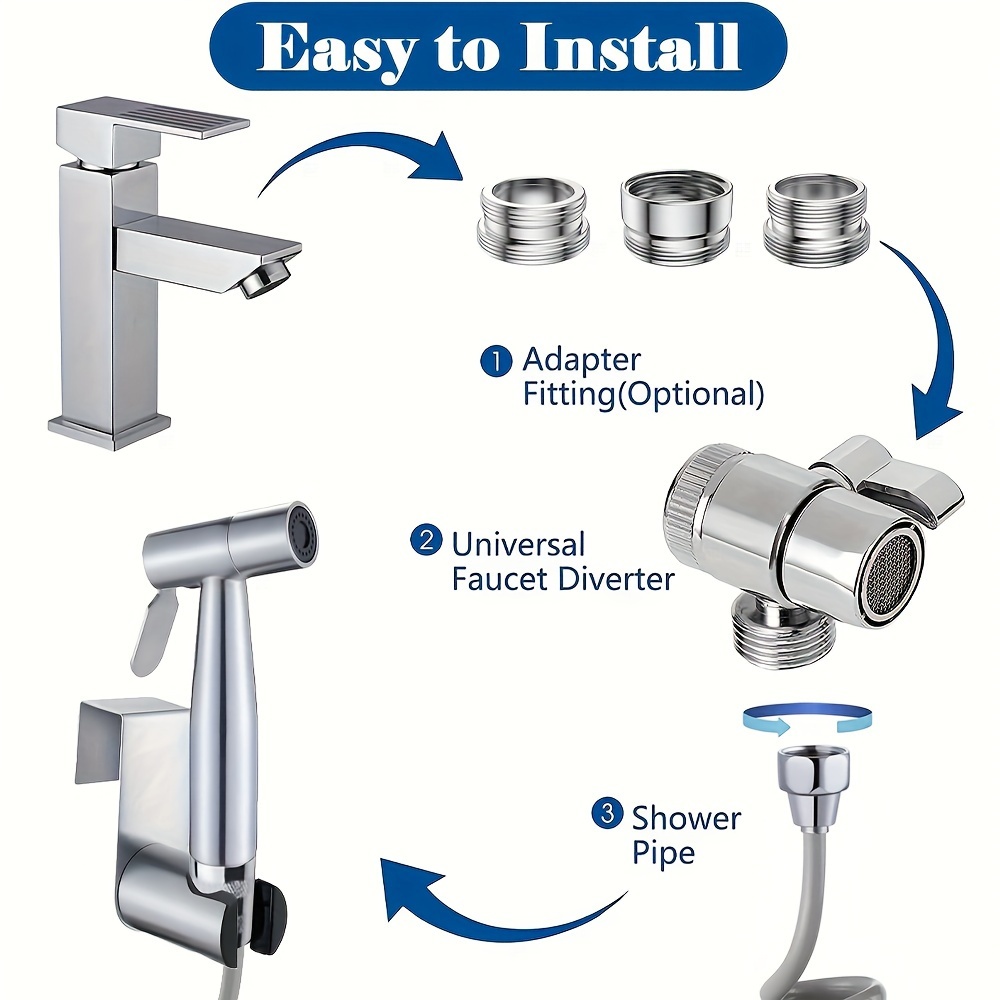 Easy to Install

1 Adapter Fitting(Optional)

2 Universal Faucet Diverter

3 Shower Pipe