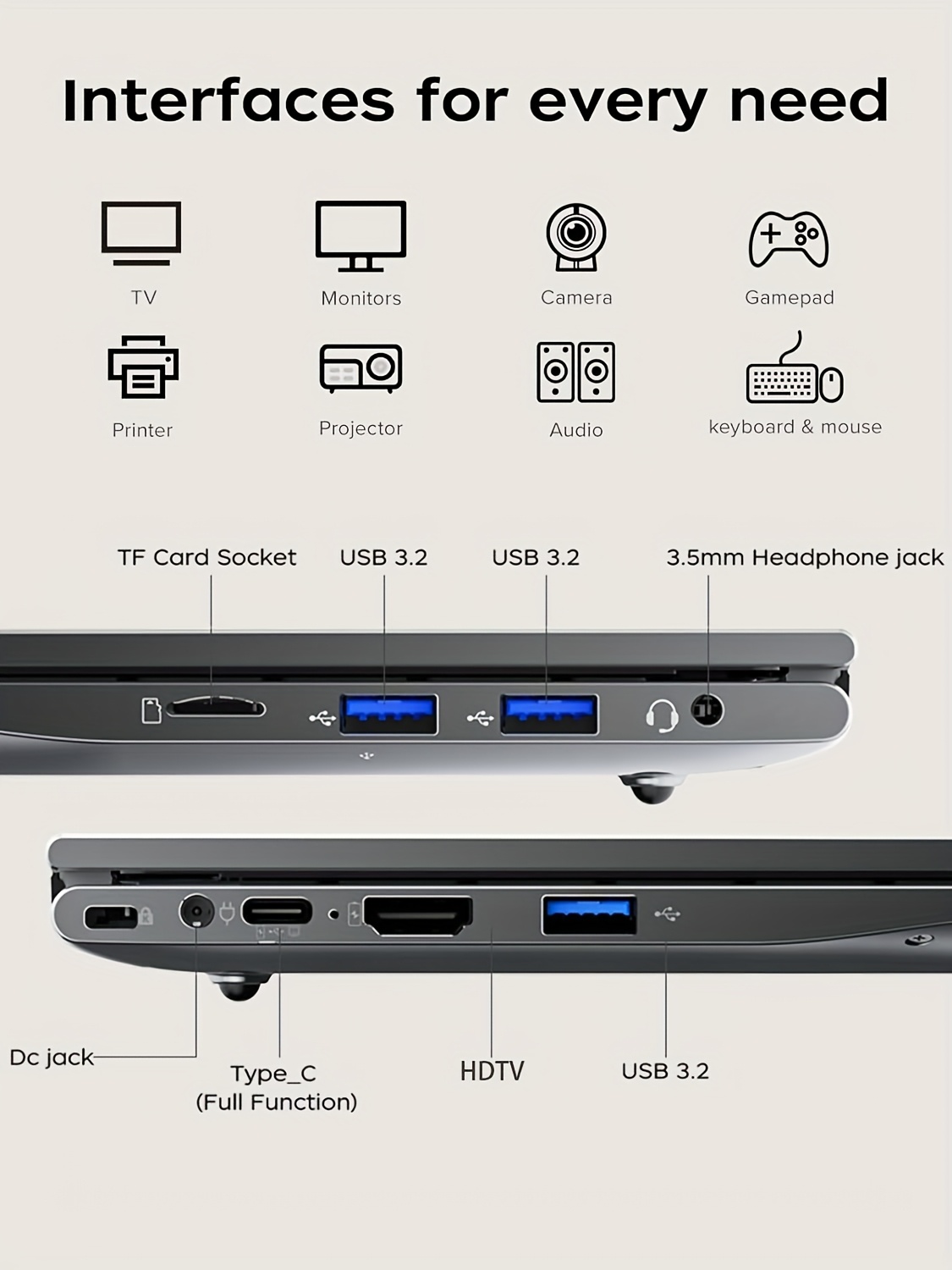 Interfaces for every need

TV

Monitors

Camera

Gamepad

Printer

Projector

Audio

keyboard & mouse

TF Card Socket

USB 3.2

USB 3.2

3.5mm Headphone jack

Dc jack

Type_C
(Full Function)

HDTV

USB 3.2