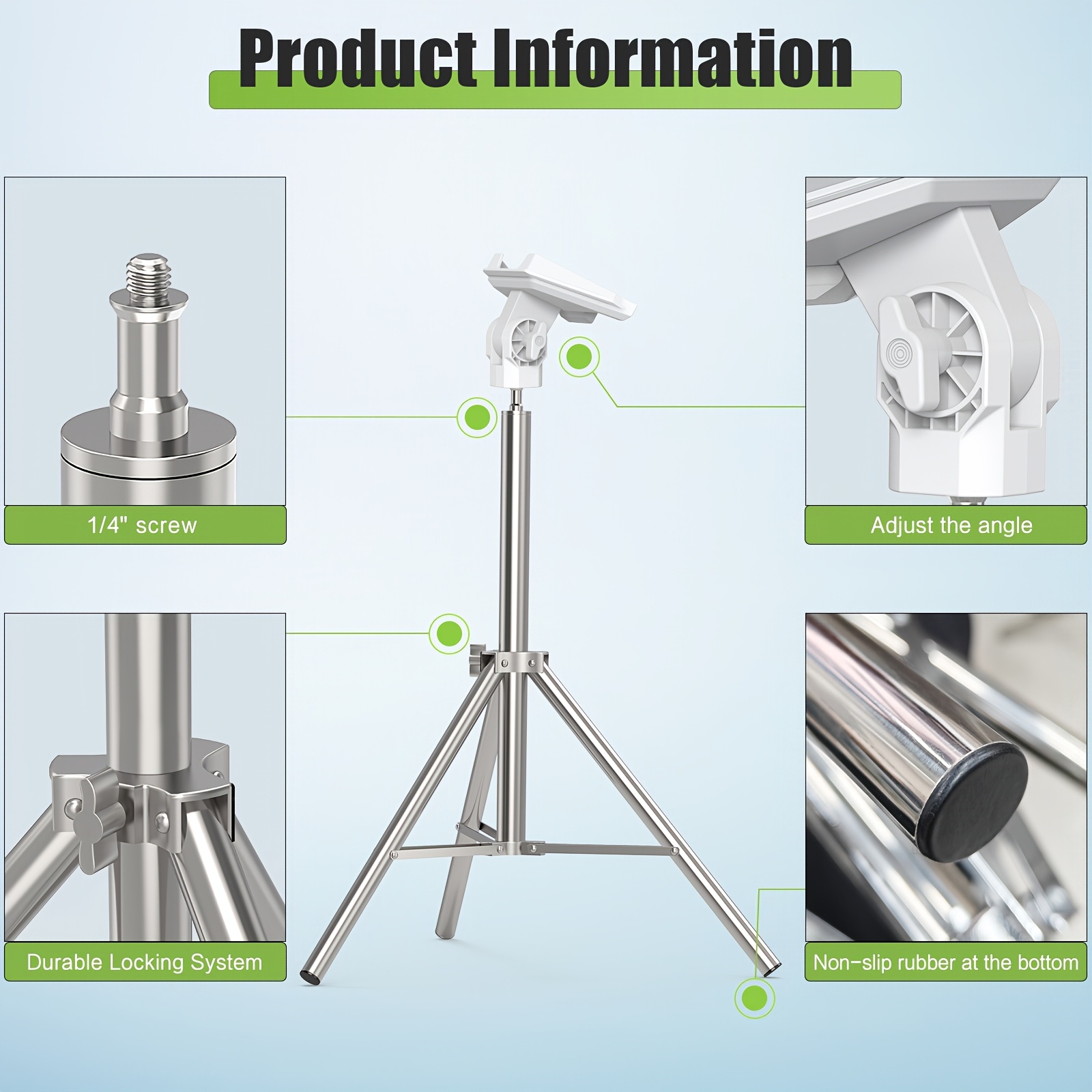 Product Information

1/4" screw

Adjust the angle

Durable Locking System

Non-slip rubber at the bottom