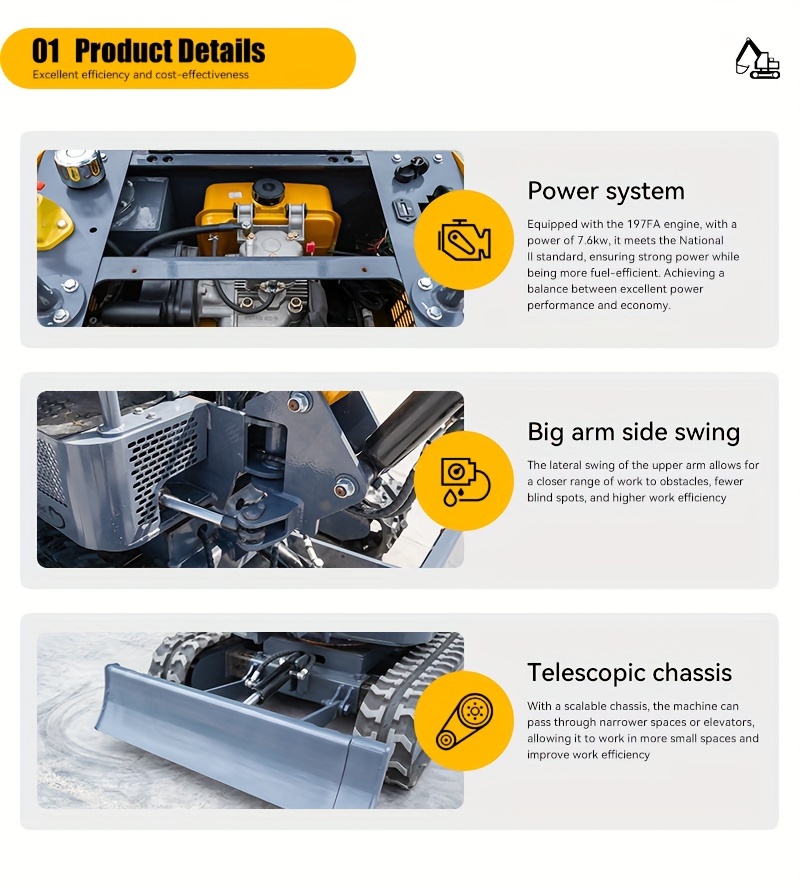 01 Product Details
Excellent efficiency and cost-effectiveness

Power system

Equipped with the 197FA engine, with a power of 7.6kw, it meets the National II standard, ensuring strong power while being more fuel-efficient. Achieving a balance between excellent power performance and economy.

Big arm side swing

The lateral swing of the upper arm allows for a closer range of work to obstacles, fewer blind spots, and higher work efficiency

Telescopic chassis

With a scalable chassis, the machine can pass through narrower spaces or elevators, allowing it to work in more small spaces and improve work efficiency