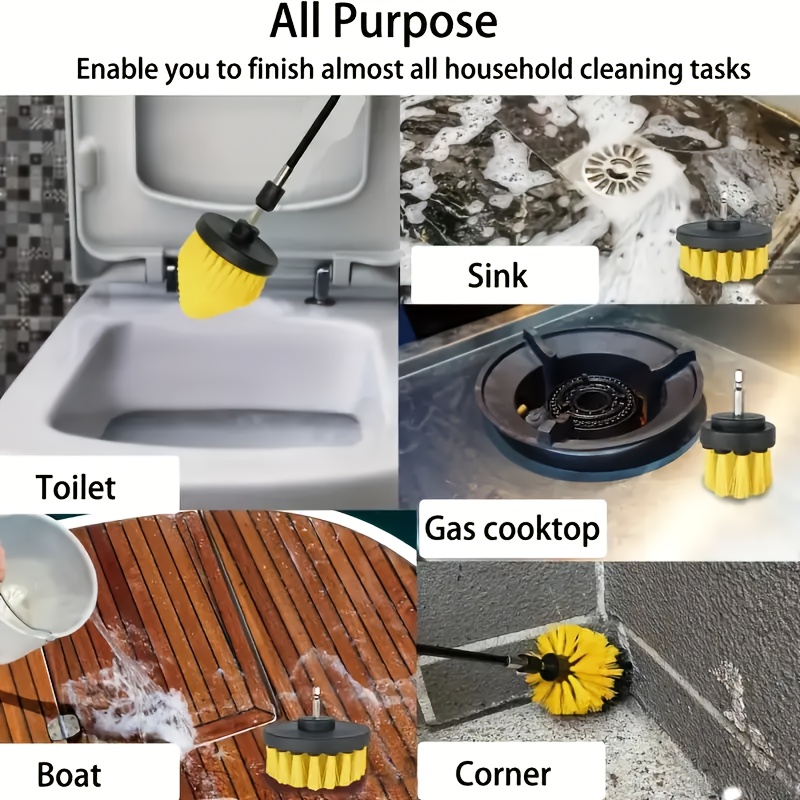 All Purpose

Enable you to finish almost all household cleaning tasks

Sink

Toilet

Gas cooktop

Boat

Corner