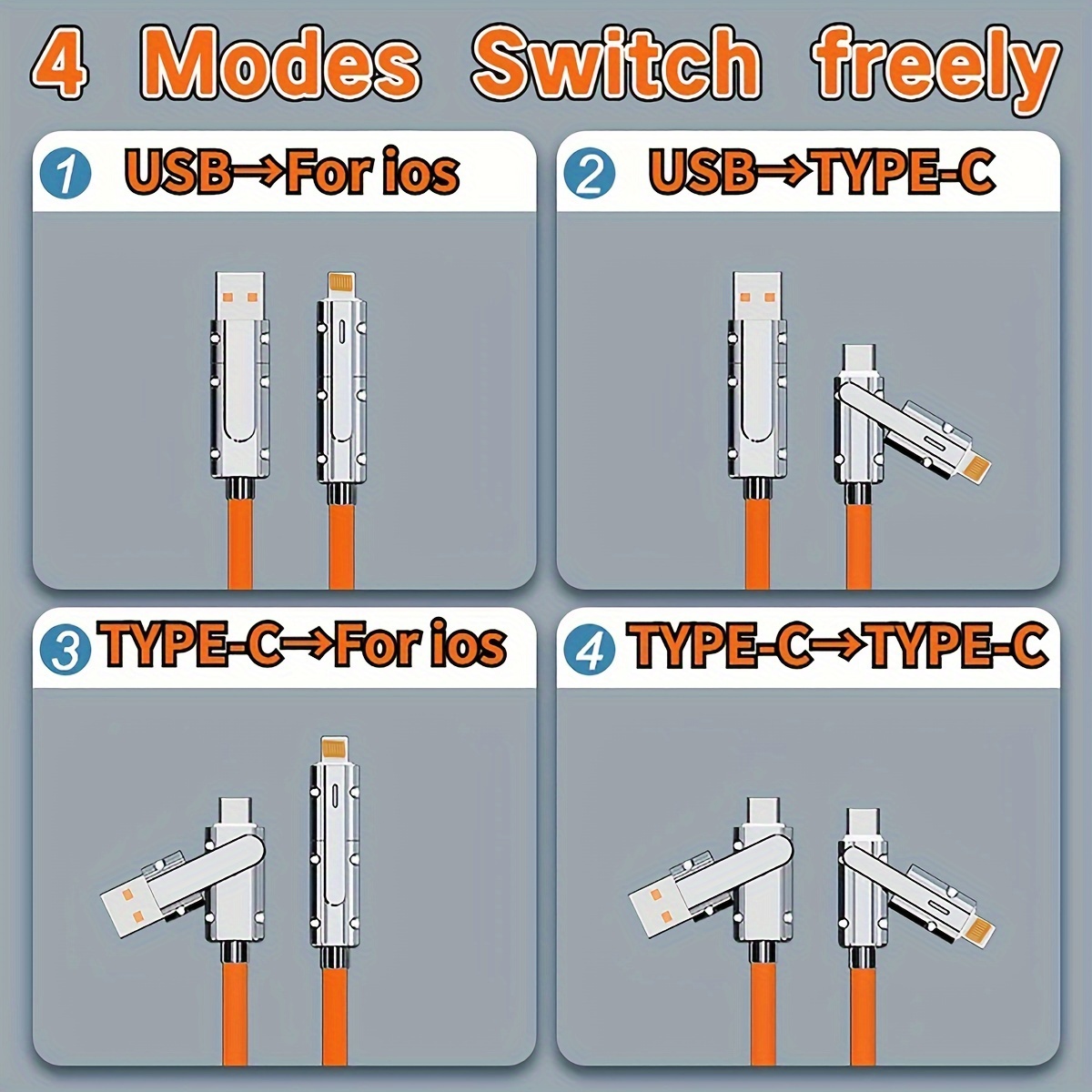 4 Modes Switch freely

1 USB→For ios

2 USB→TYPE-C

3 TYPE-C→For ios

4 TYPE-C→TYPE-C