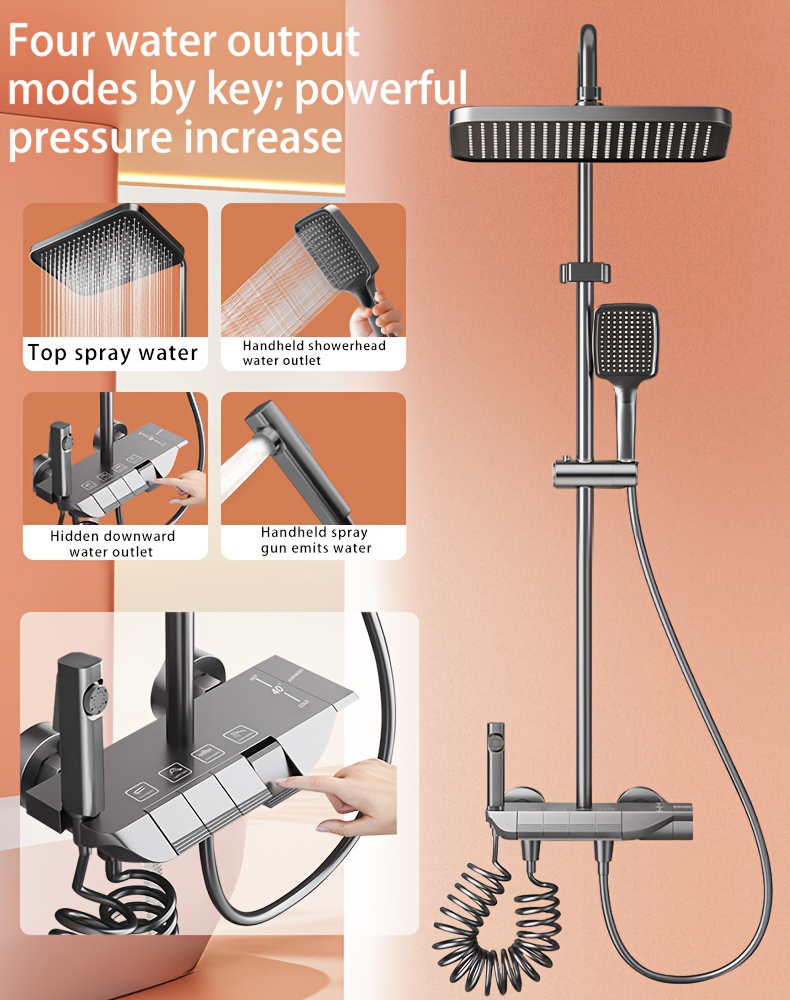 Four water output modes by key; powerful pressure increase

Top spray water

Handheld showerhead water outlet

Hidden downward water outlet

Handheld spray gun emits water

40