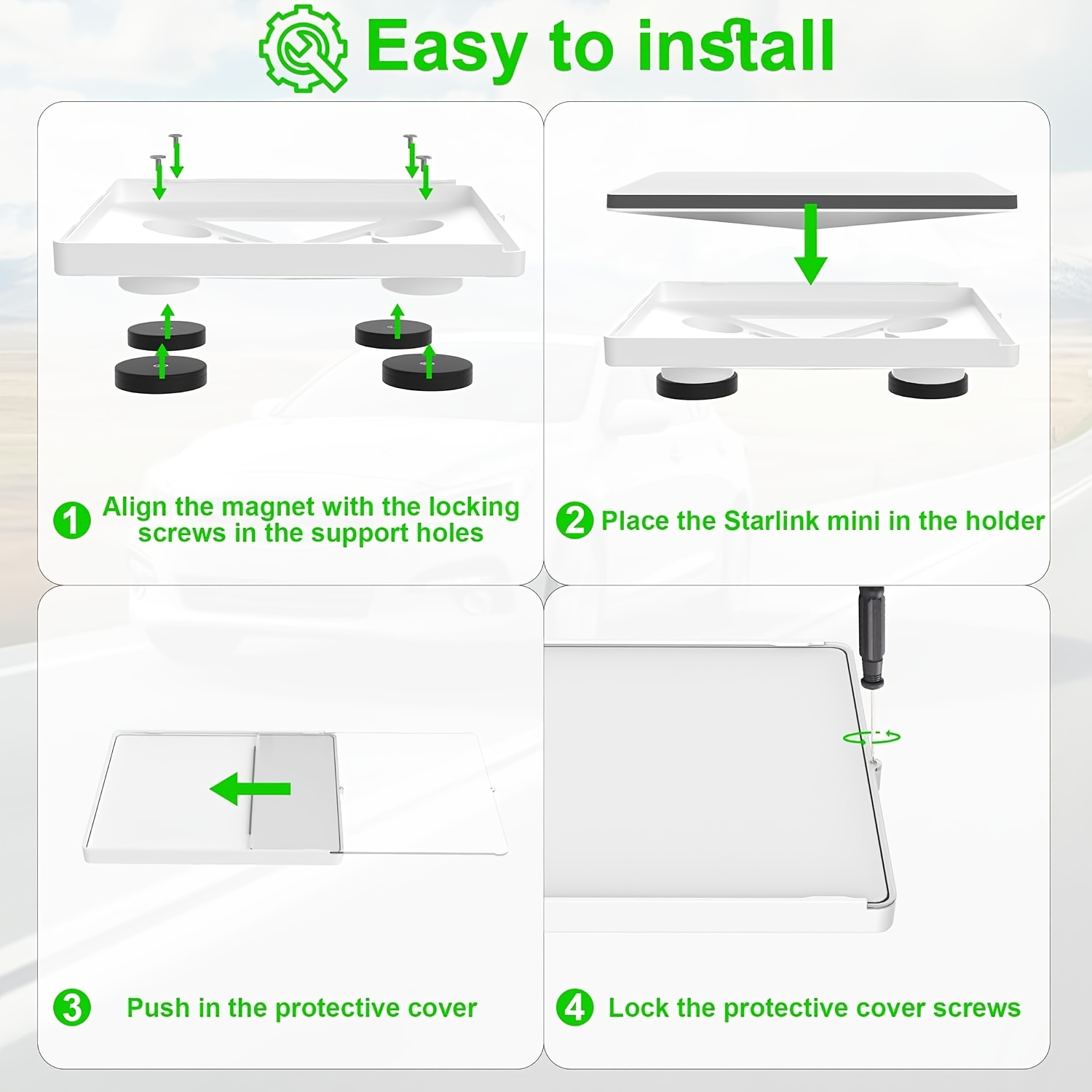 Easy to install

1 Align the magnet with the locking screws in the support holes

2 Place the Starlink mini in the holder

3 Push in the protective cover

4 Lock the protective cover screws