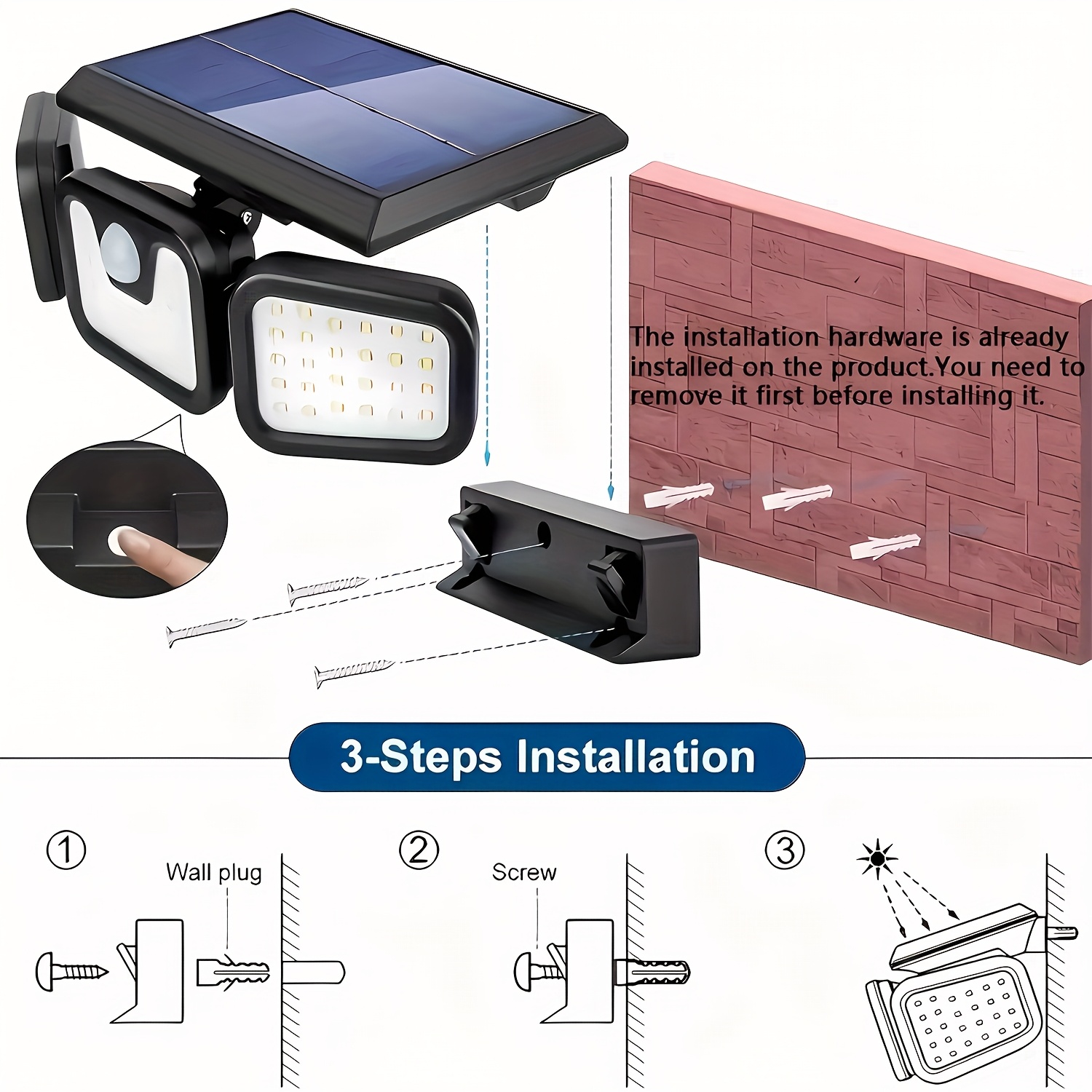 The installation hardware is already installed on the product.You need to remove it first before installing it.

3-Steps Installation

①

Wall plug

②

Screw

③