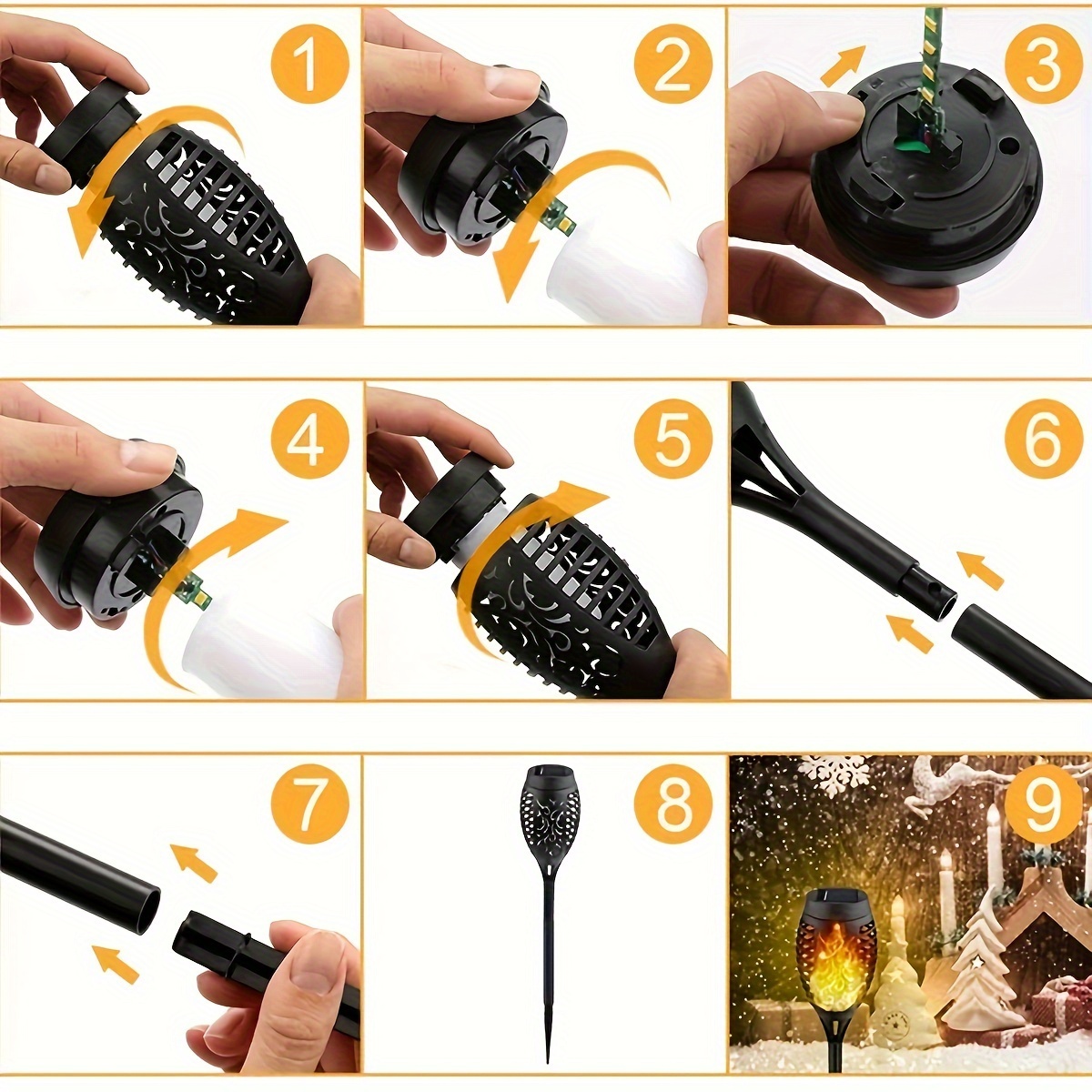 1

2

3

4

5

6

7

8

9