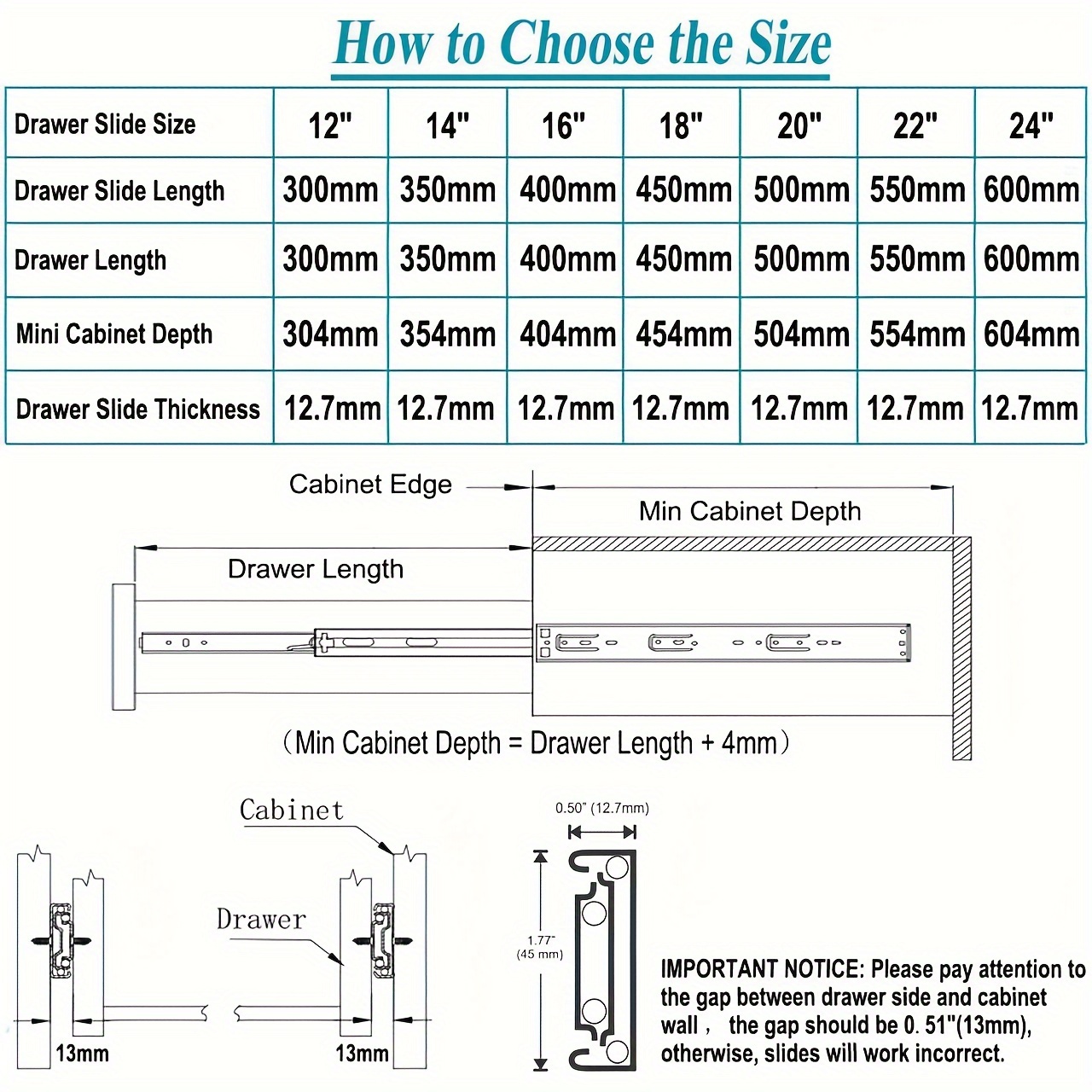 How to Choose the Size

| Drawer Slide Size | 12" | 14" | 16" | 18" | 20" | 22" | 24" |
|---|---|---|---|---|---|---|---|
| Drawer Slide Length | 300mm | 350mm | 400mm | 450mm | 500mm | 550mm | 600mm |
| Drawer Length | 300mm | 350mm | 400mm | 450mm | 500mm | 550mm | 600mm |
| Mini Cabinet Depth | 304mm | 354mm | 404mm | 454mm | 504mm | 554mm | 604mm |
| Drawer Slide Thickness | 12.7mm | 12.7mm | 12.7mm | 12.7mm | 12.7mm | 12.7mm | 12.7mm |

Cabinet Edge

Min Cabinet Depth

Drawer Length

（Min Cabinet Depth = Drawer Length + 4mm）

Cabinet

Drawer

13mm

13mm

0.50" (12.7mm)

1.77" (45 mm)

IMPORTANT NOTICE: Please pay attention to the gap between drawer side and cabinet wall， the gap should be 0. 51"(13mm), otherwise, slides will work incorrect.