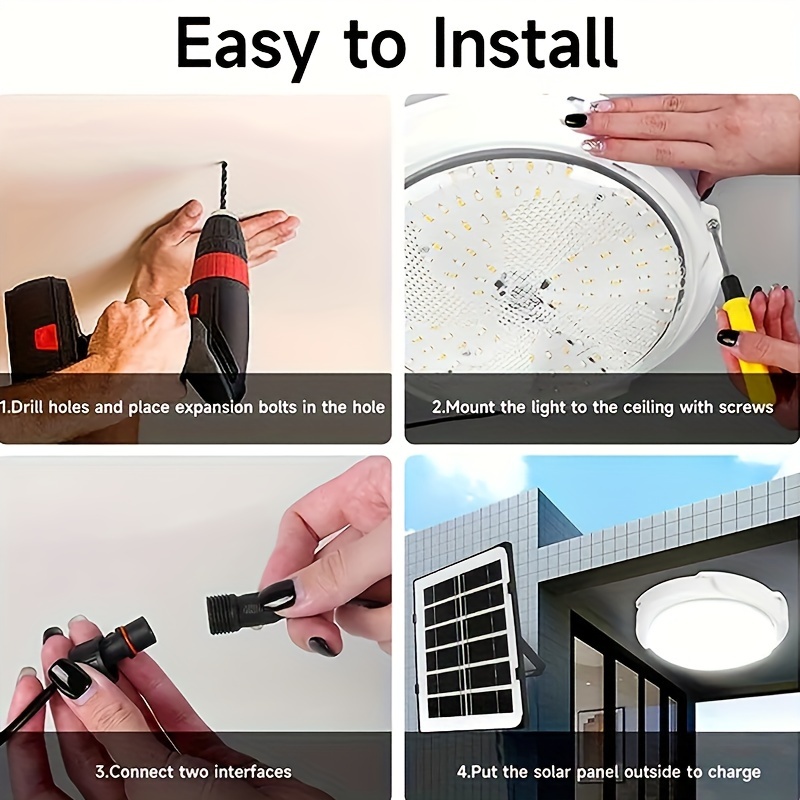 Easy to Install

1.Drill holes and place expansion bolts in the hole

2.Mount the light to the ceiling with screws

3.Connect two interfaces

4.Put the solar panel outside to charge