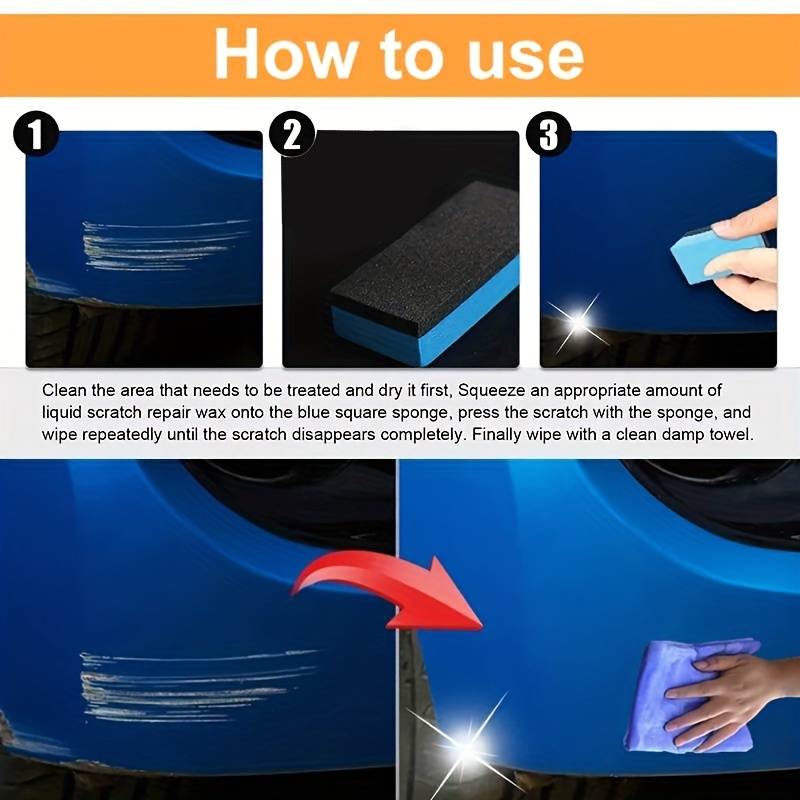 How to use

1

2

3

Clean the area that needs to be treated and dry it first, Squeeze an appropriate amount of liquid scratch repair wax onto the blue square sponge, press the scratch with the sponge, and wipe repeatedly until the scratch disappears completely. Finally wipe with a clean damp towel.