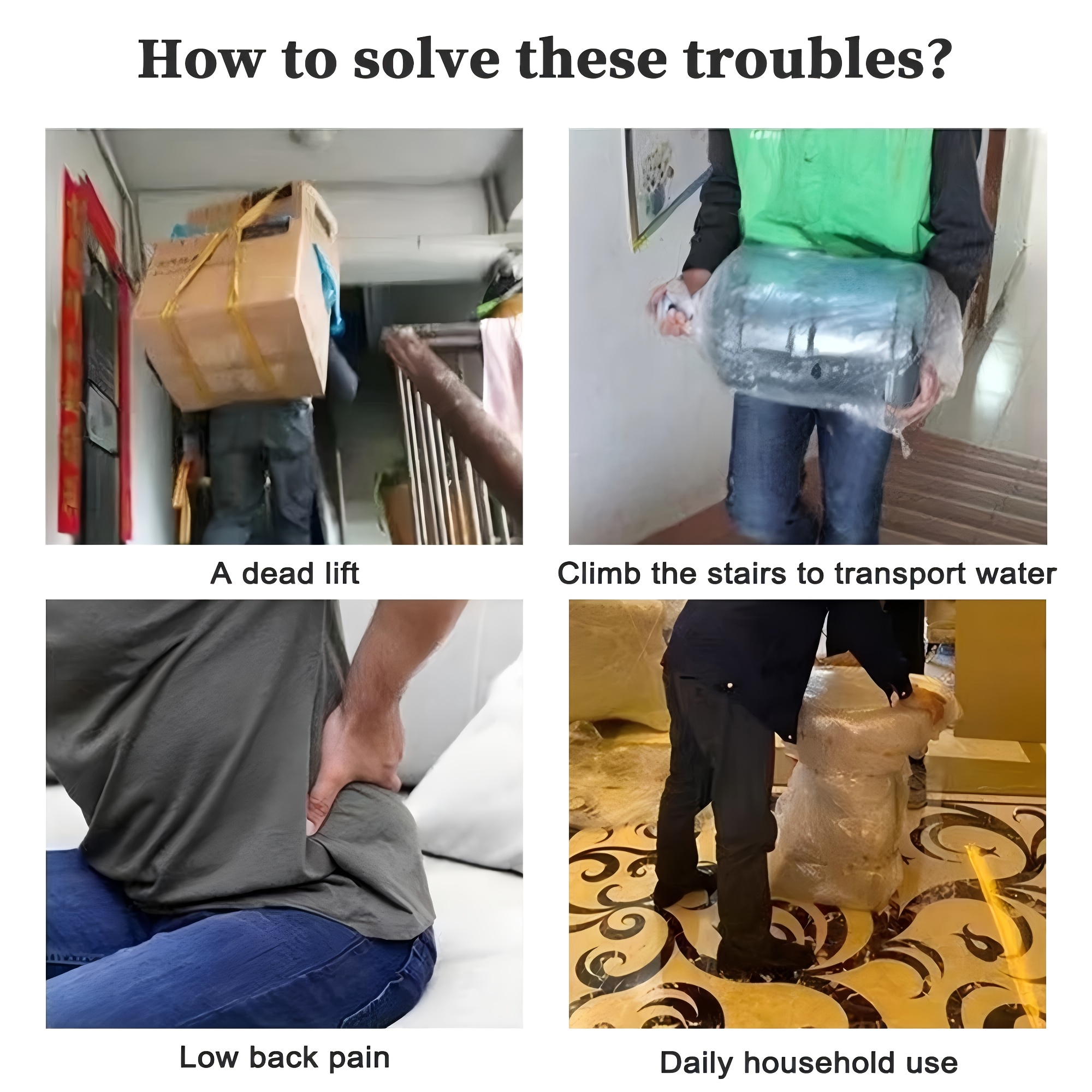 How to solve these troubles?

A dead lift

Climb the stairs to transport water

Low back pain

Daily household use