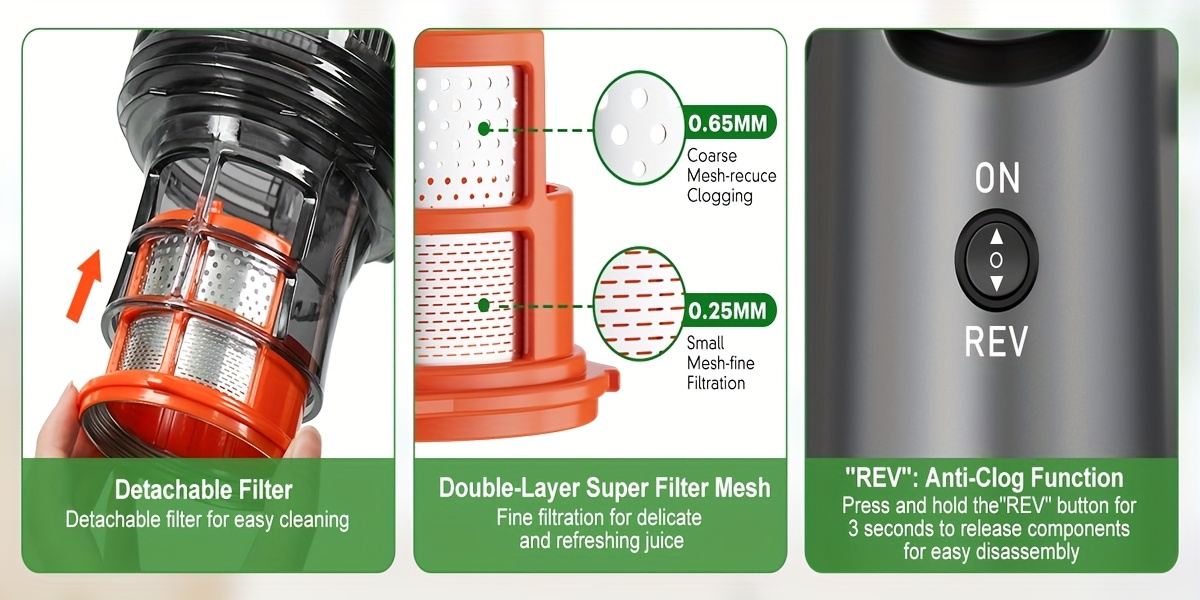 Detachable Filter
Detachable filter for easy cleaning

0.65MM
Coarse Mesh-recuce Clogging

0.25MM
Small Mesh-fine Filtration

Double-Layer Super Filter Mesh
Fine filtration for delicate and refreshing juice

ON
O
REV

"REV": Anti-Clog Function
Press and hold the"REV" button for 3 seconds to release components for easy disassembly