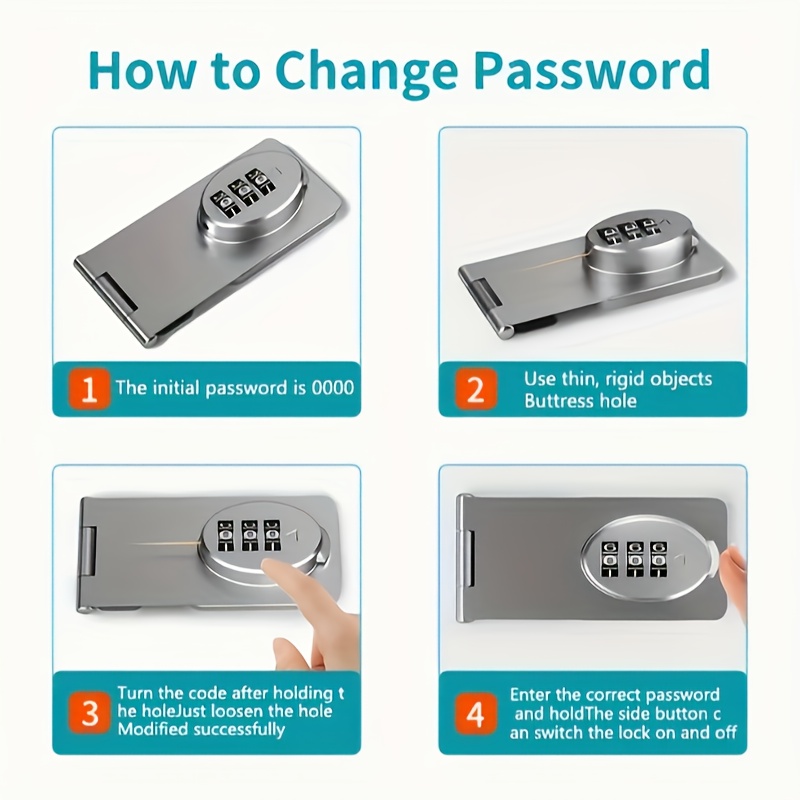 How to Change Password

1 The initial password is 0000

2 Use thin, rigid objects Buttress hole

3 Turn the code after holding t he holeJust loosen the hole Modified successfully

4 Enter the correct password and holdThe side button c an switch the lock on and off