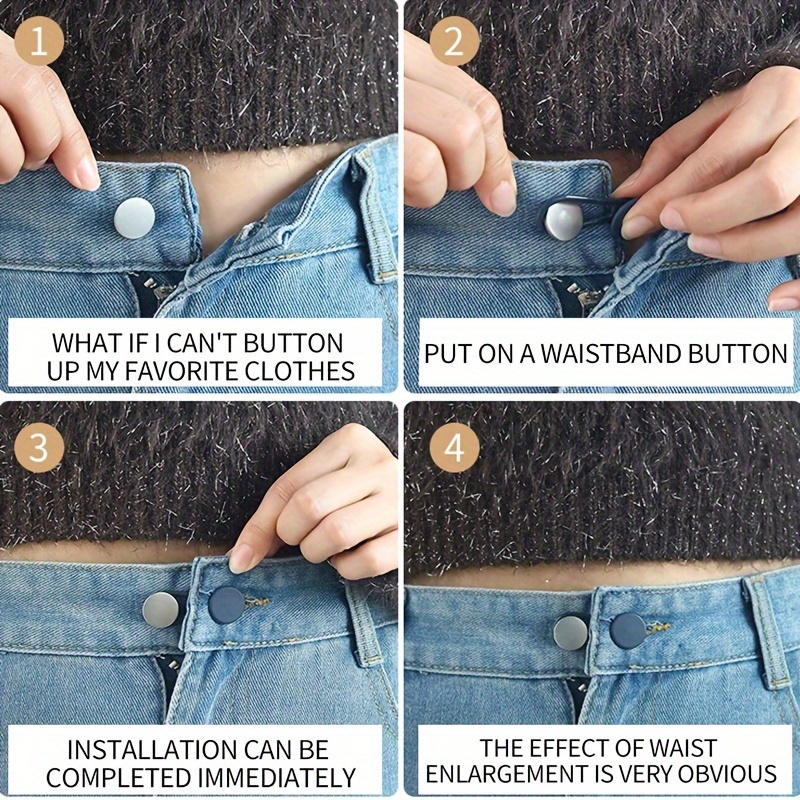 1

WHAT IF I CAN'T BUTTON UP MY FAVORITE CLOTHES

2

PUT ON A WAISTBAND BUTTON

3

INSTALLATION CAN BE COMPLETED IMMEDIATELY

4

THE EFFECT OF WAIST ENLARGEMENT IS VERY OBVIOUS