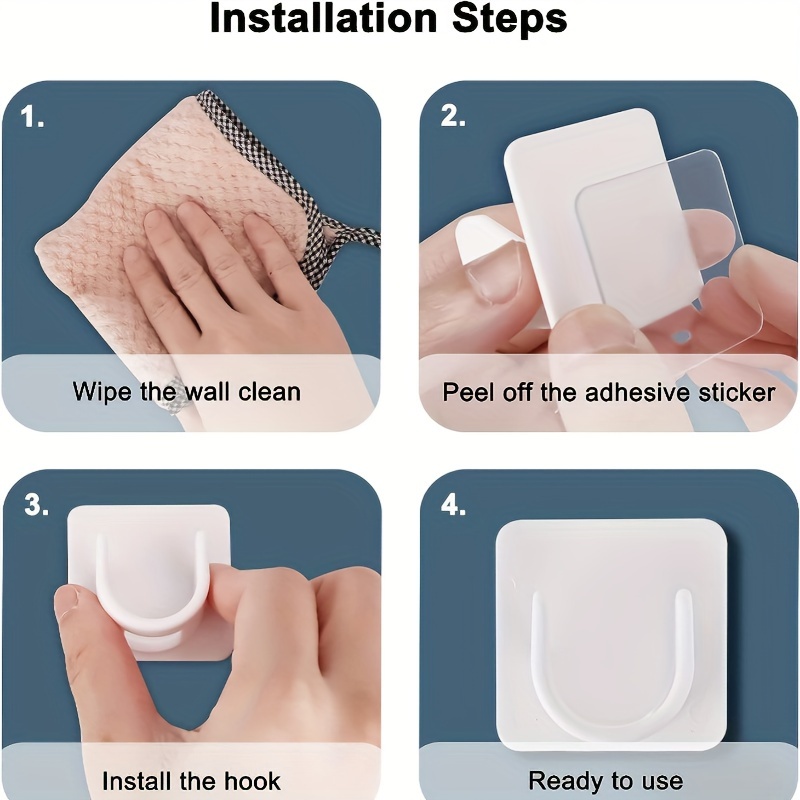 Installation Steps

1.

Wipe the wall clean

2.

Peel off the adhesive sticker

3.

Install the hook

4.

Ready to use