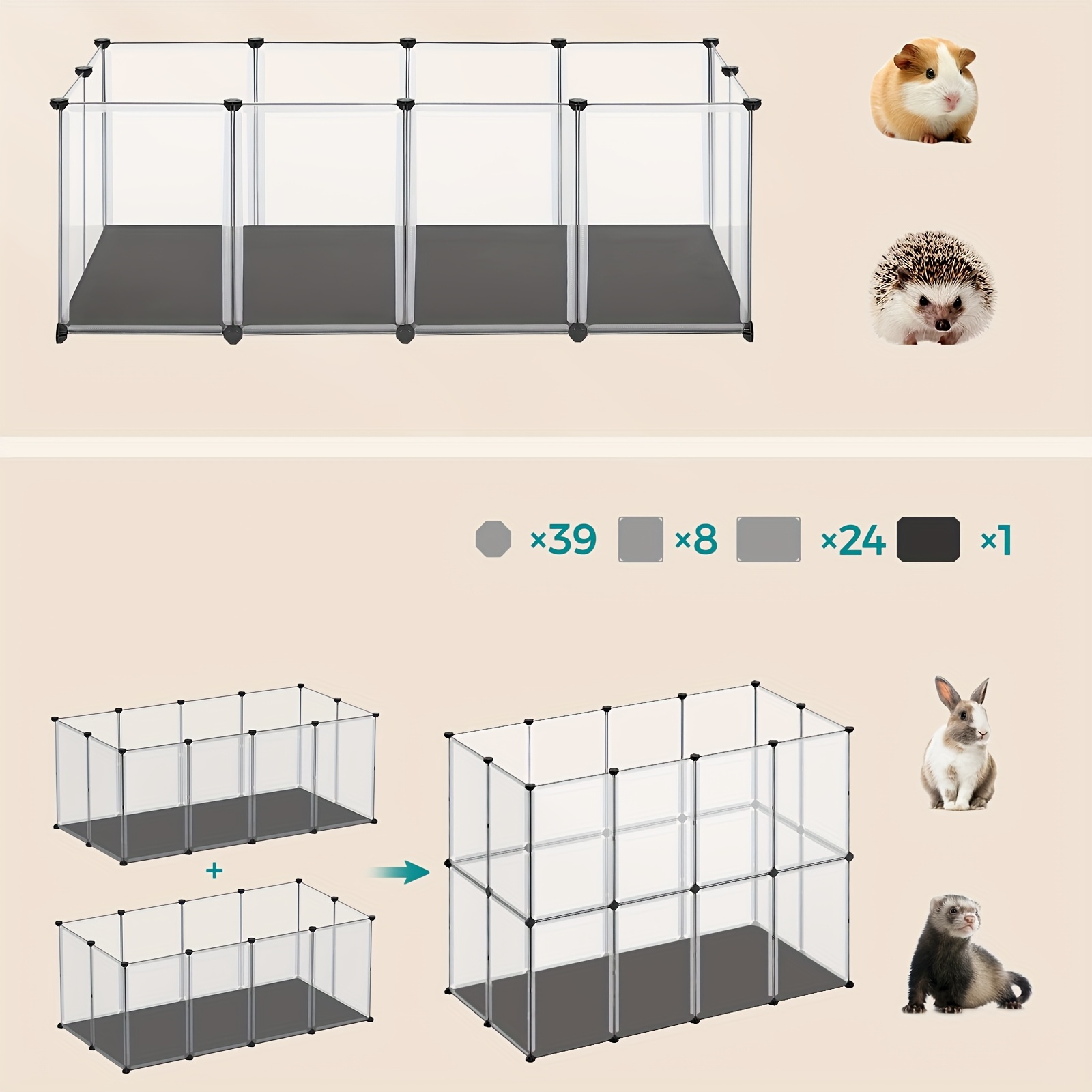 ×39 ×8 ×24 ×1

+