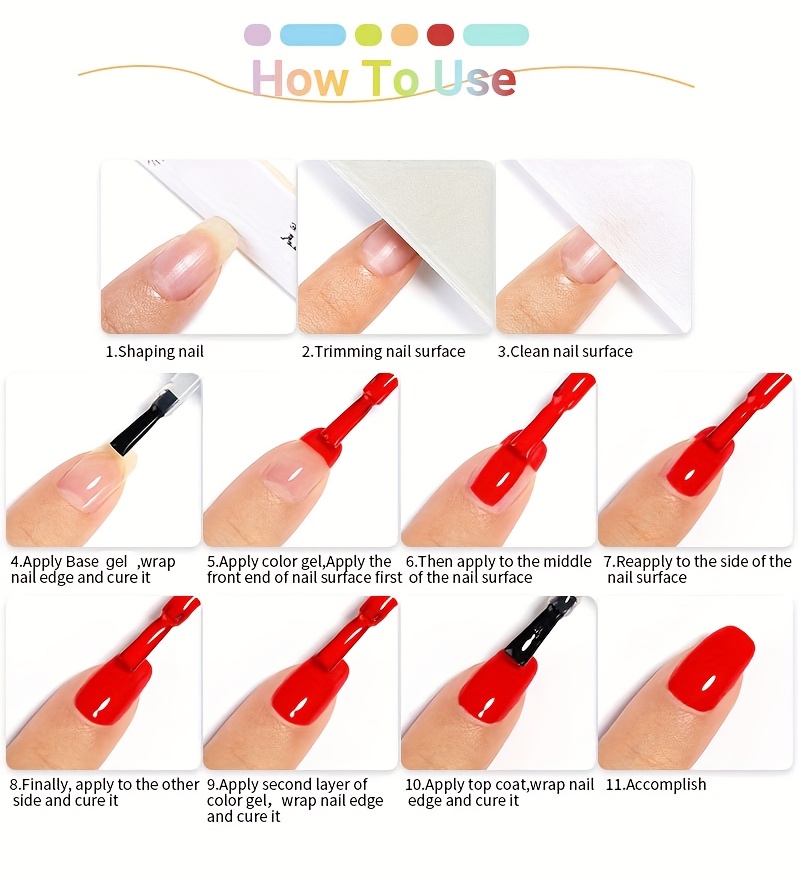 How To Use

1.Shaping nail

2.Trimming nail surface

3.Clean nail surface

4.Apply Base gel ,wrap nail edge and cure it

5.Apply color gel,Apply the front end of nail surface first

6.Then apply to the middle of the nail surface

7.Reapply to the side of the nail surface

8.Finally, apply to the other side and cure it

9.Apply second layer of color gel, wrap nail edge and cure it

10.Apply top coat,wrap nail edge and cure it

11.Accomplish