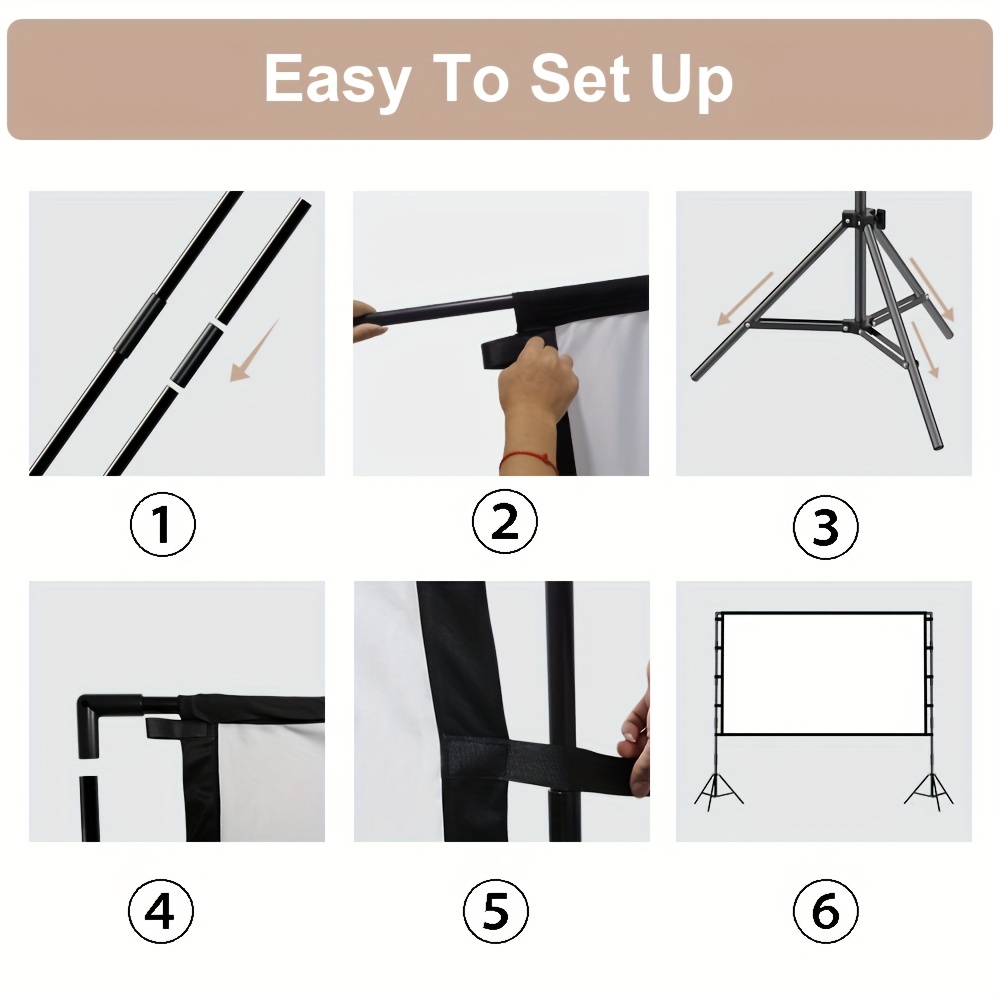 Easy To Set Up

1

2

3

4

5

6