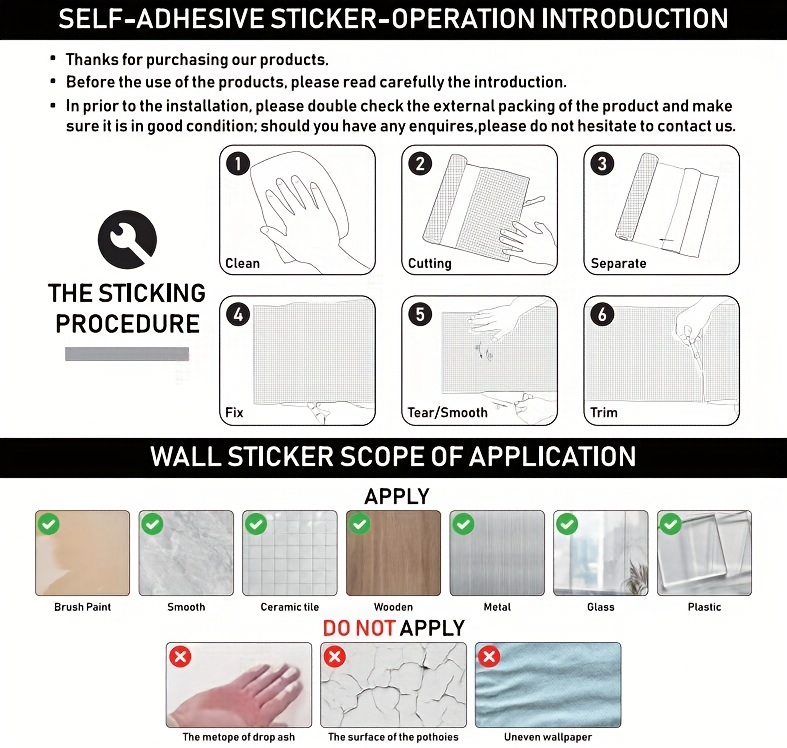 SELF-ADHESIVE STICKER-OPERATION INTRODUCTION

• Thanks for purchasing our products.
• Before the use of the products, please read carefully the introduction.
• In prior to the installation, please double check the external packing of the product and make sure it is in good condition; should you have any enquires,please do not hesitate to contact us.

THE STICKING PROCEDURE

1 Clean
2 Cutting
3 Separate
4 Fix
5 Tear/Smooth
6 Trim

WALL STICKER SCOPE OF APPLICATION

APPLY

Brush Paint
Smooth
Ceramic tile
Wooden
Metal
Glass
Plastic

DO NOT APPLY

The metope of drop ash
The surface of the pothoies
Uneven wallpaper