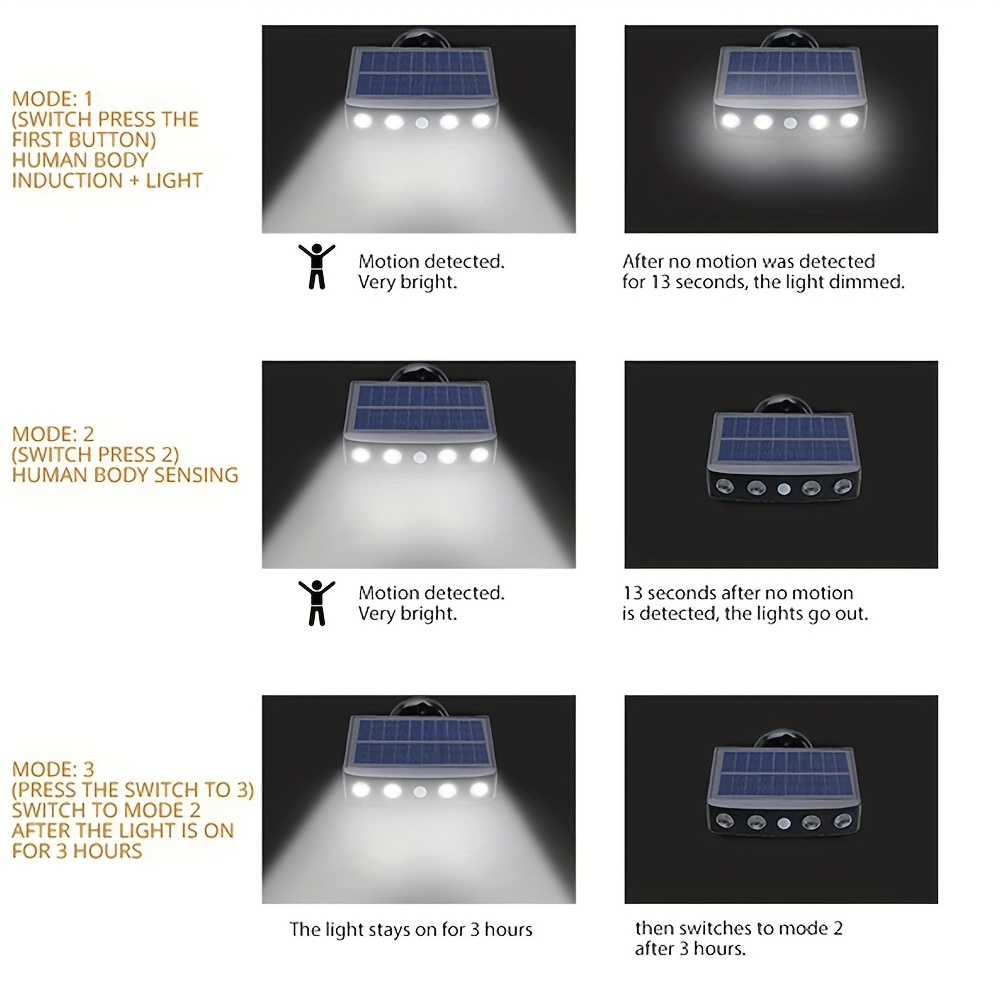 MODE: 1
(SWITCH PRESS THE FIRST BUTTON)
HUMAN BODY INDUCTION + LIGHT

Motion detected.
Very bright.

After no motion was detected for 13 seconds, the light dimmed.

MODE: 2
(SWITCH PRESS 2)
HUMAN BODY SENSING

Motion detected.
Very bright.

13 seconds after no motion is detected, the lights go out.

MODE: 3
(PRESS THE SWITCH TO 3)
SWITCH TO MODE 2 AFTER THE LIGHT IS ON FOR 3 HOURS

The light stays on for 3 hours

then switches to mode 2 after 3 hours.