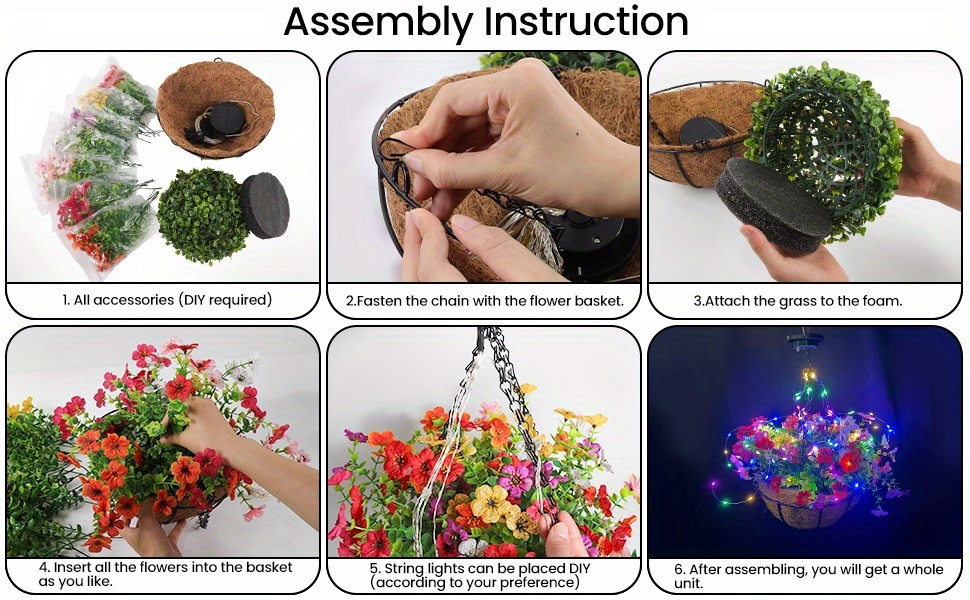 Assembly Instruction

1. All accessories (DIY required)

2.Fasten the chain with the flower basket.

3.Attach the grass to the foam.

4. Insert all the flowers into the basket as you like.

5. String lights can be placed DIY (according to your preference)

6. After assembling, you will get a whole unit.