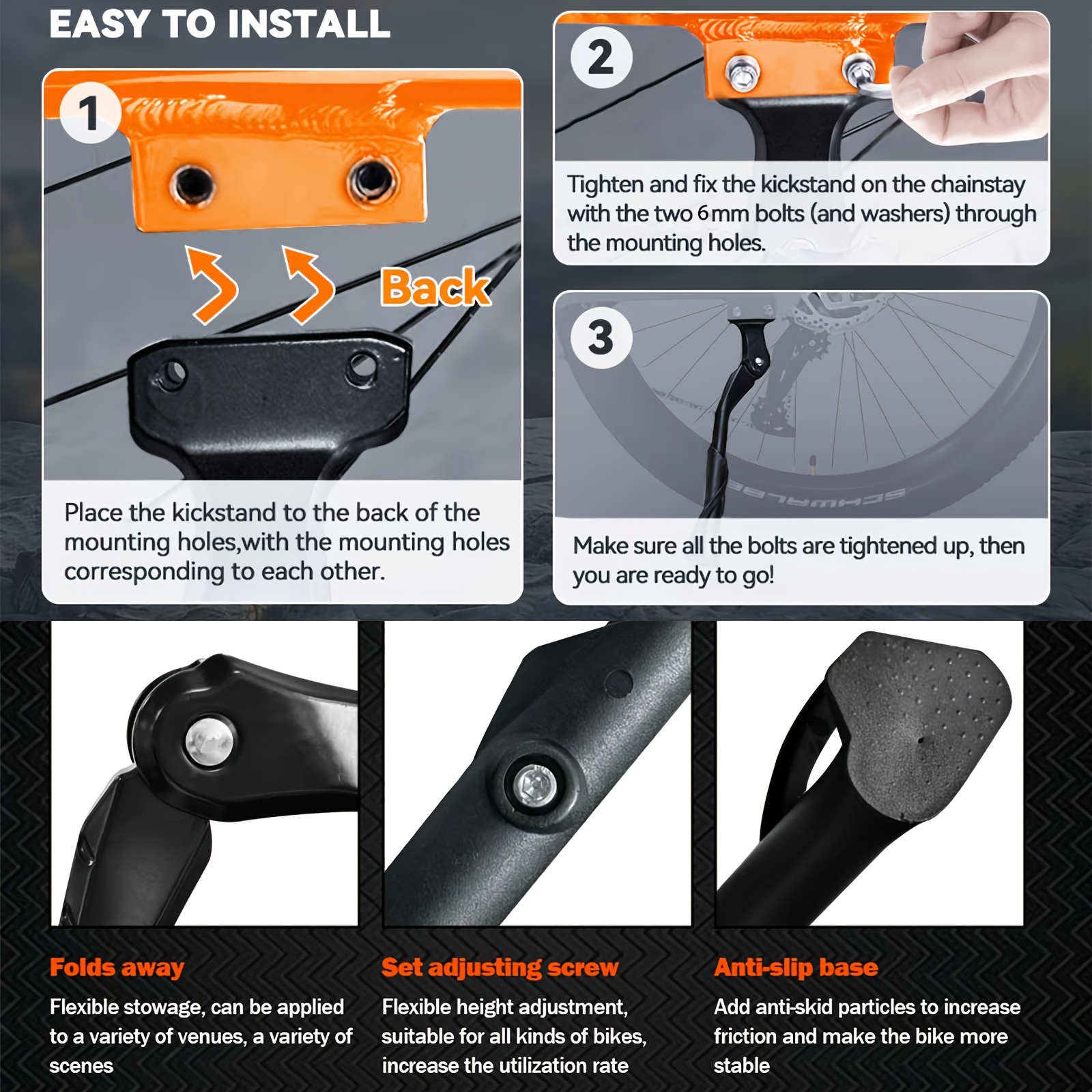 EASY TO INSTALL

1

Back

Place the kickstand to the back of the mounting holes,with the mounting holes corresponding to each other.

2

Tighten and fix the kickstand on the chainstay with the two 6mm bolts (and washers) through the mounting holes.

3

SCHWALBE

Make sure all the bolts are tightened up, then you are ready to go!

Folds away

Flexible stowage, can be applied to a variety of venues, a variety of scenes

Set adjusting screw

Flexible height adjustment, suitable for all kinds of bikes, increase the utilization rate

Anti-slip base

Add anti-skid particles to increase friction and make the bike more stable