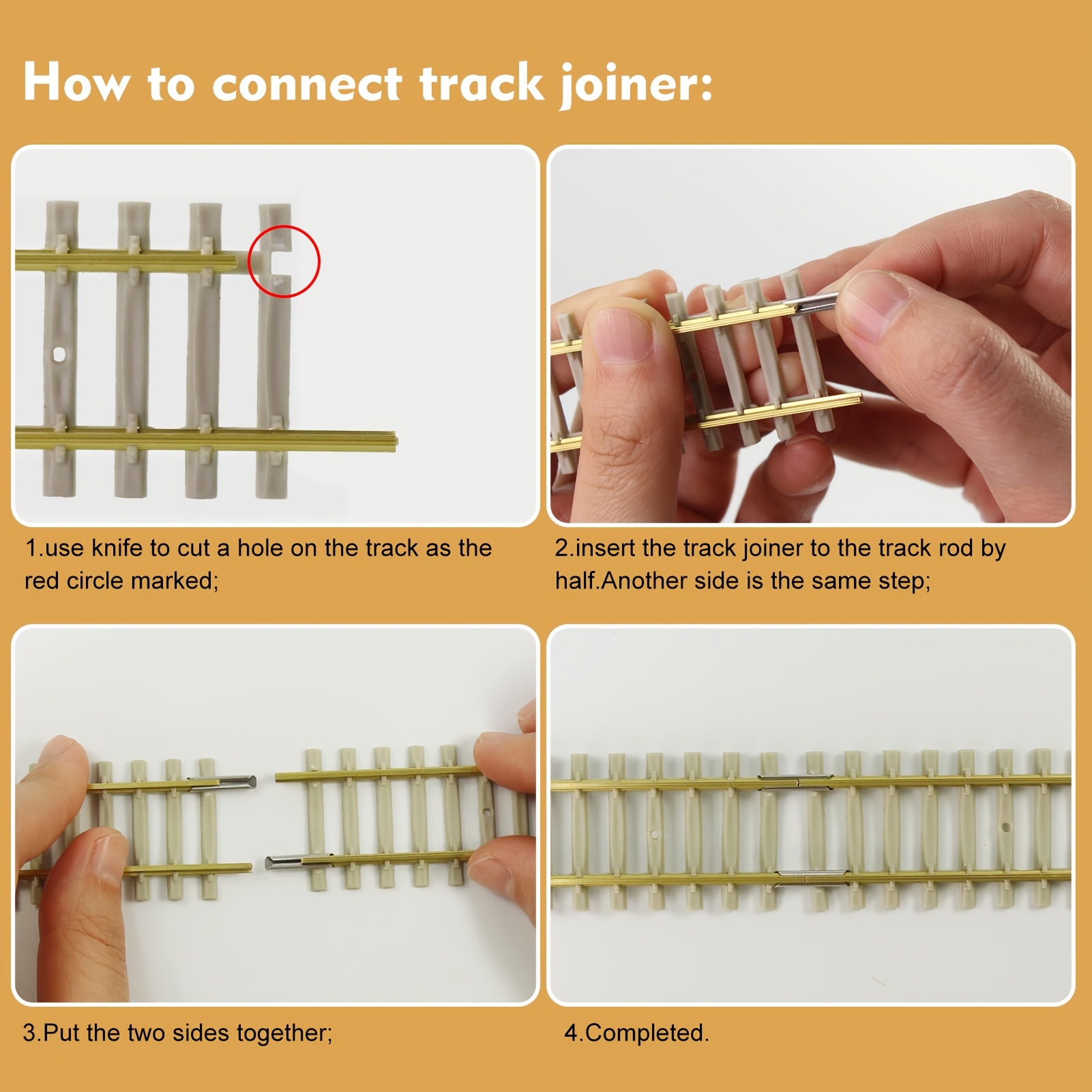 How to connect track joiner:

1.use knife to cut a hole on the track as the red circle marked;

2.insert the track joiner to the track rod by half.Another side is the same step;

3.Put the two sides together;

4.Completed.