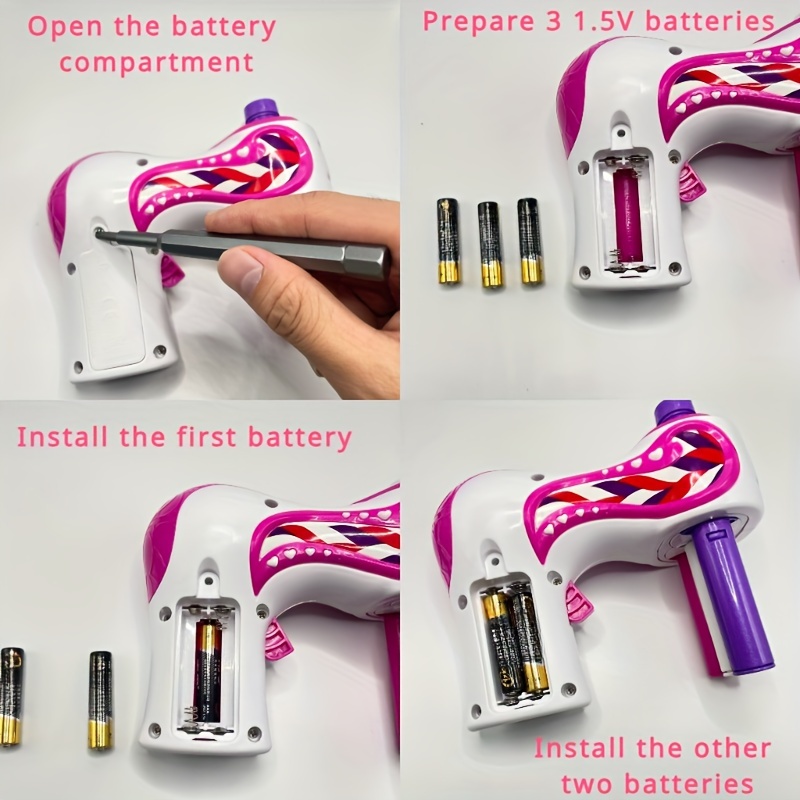 Open the battery compartment

Prepare 3 1.5V batteries

Install the first battery

Install the other two batteries