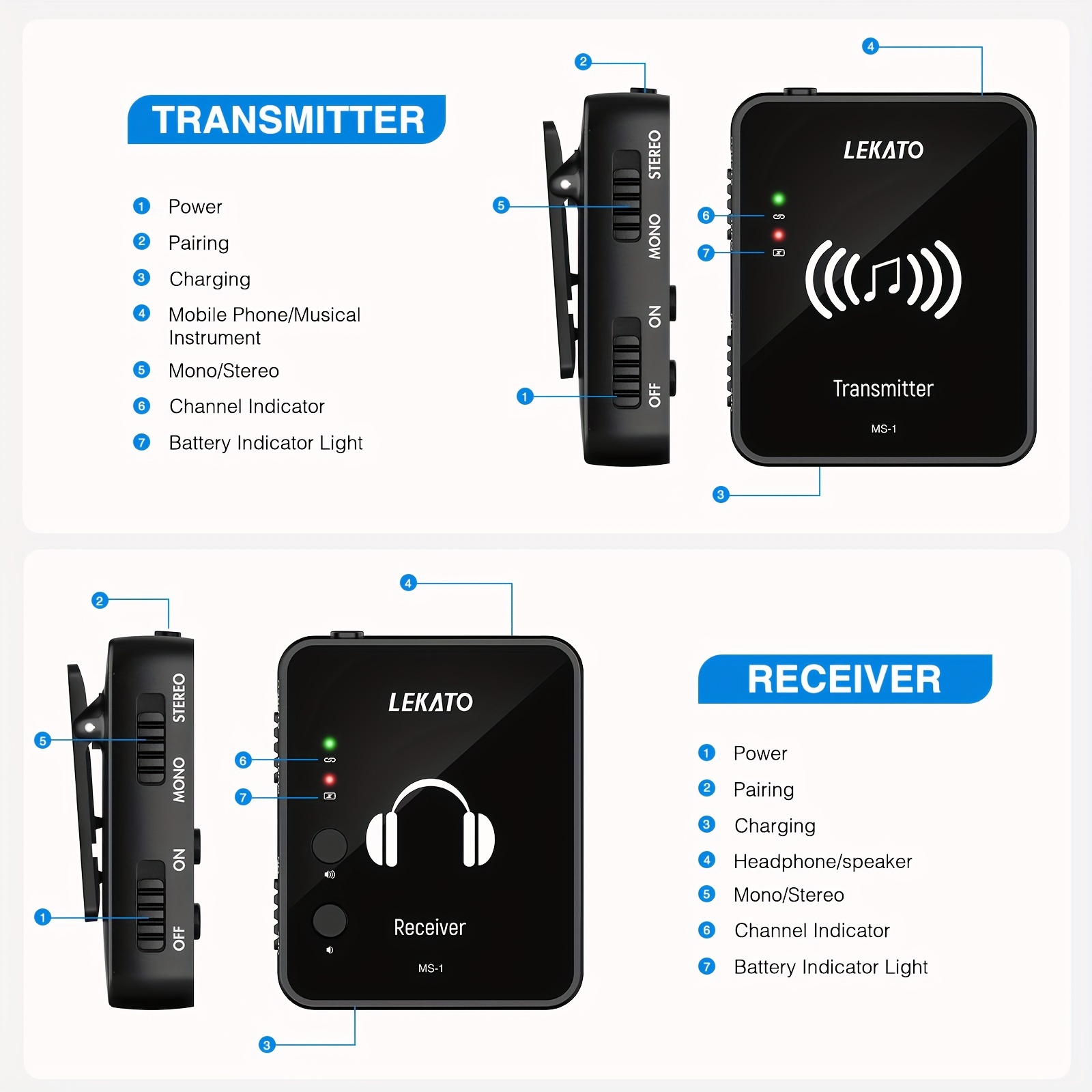 TRANSMITTER

1 Power
2 Pairing
3 Charging
4 Mobile Phone/Musical Instrument
5 Mono/Stereo
6 Channel Indicator
7 Battery Indicator Light

2
5
1
STEREO
MONO
ON
OFF
4
6
7
3
LEKATO
Transmitter
MS-1

2
5
1
STEREO
MONO
ON
OFF
4
6
7
3
LEKATO
Receiver
MS-1

RECEIVER

1 Power
2 Pairing
3 Charging
4 Headphone/speaker
5 Mono/Stereo
6 Channel Indicator
7 Battery Indicator Light