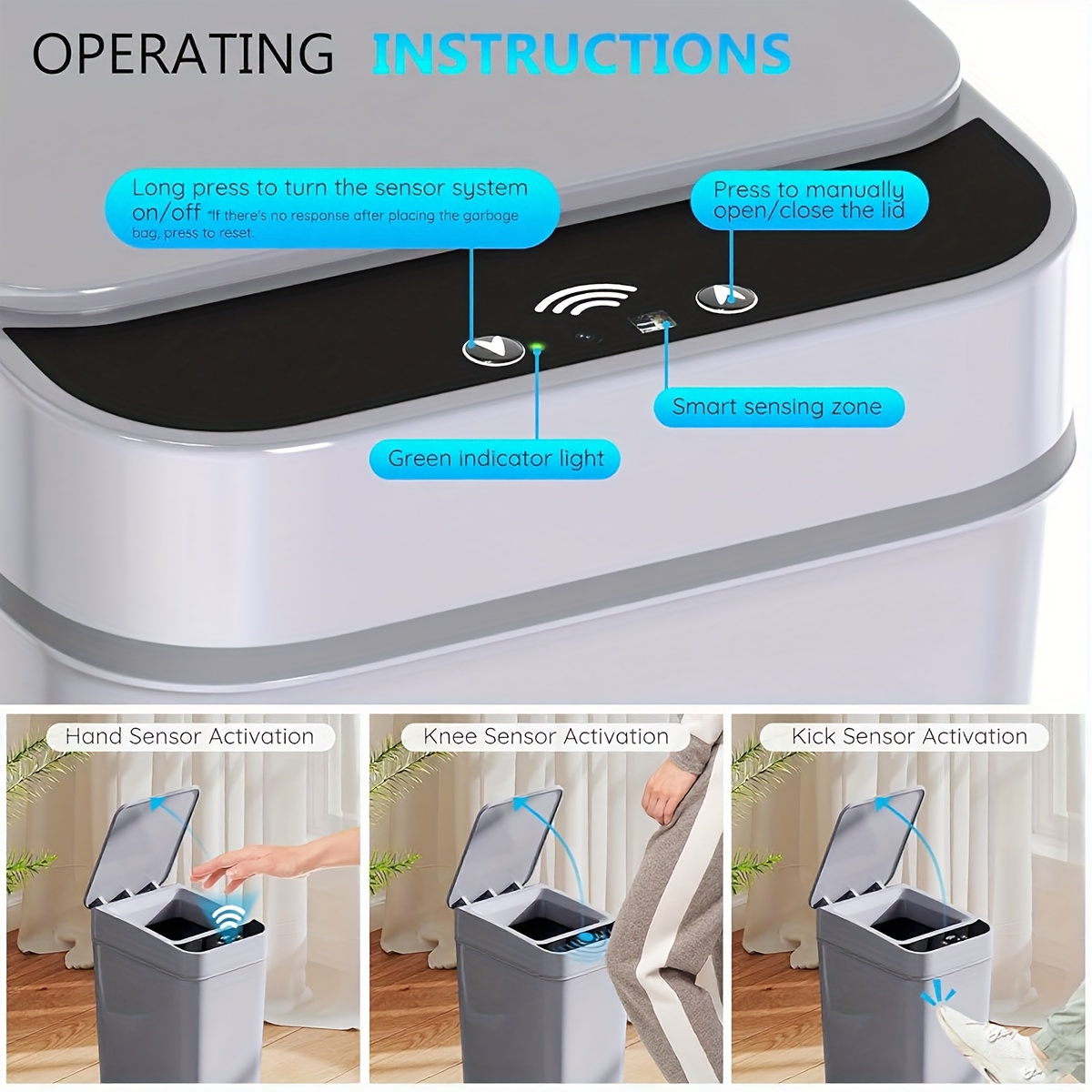 OPERATING INSTRUCTIONS

Long press to turn the sensor system on/off *If there's no response after placing the garbage bag, press to reset.

Press to manually open/close the lid

Smart sensing zone

Green indicator light

Hand Sensor Activation

Knee Sensor Activation

Kick Sensor Activation