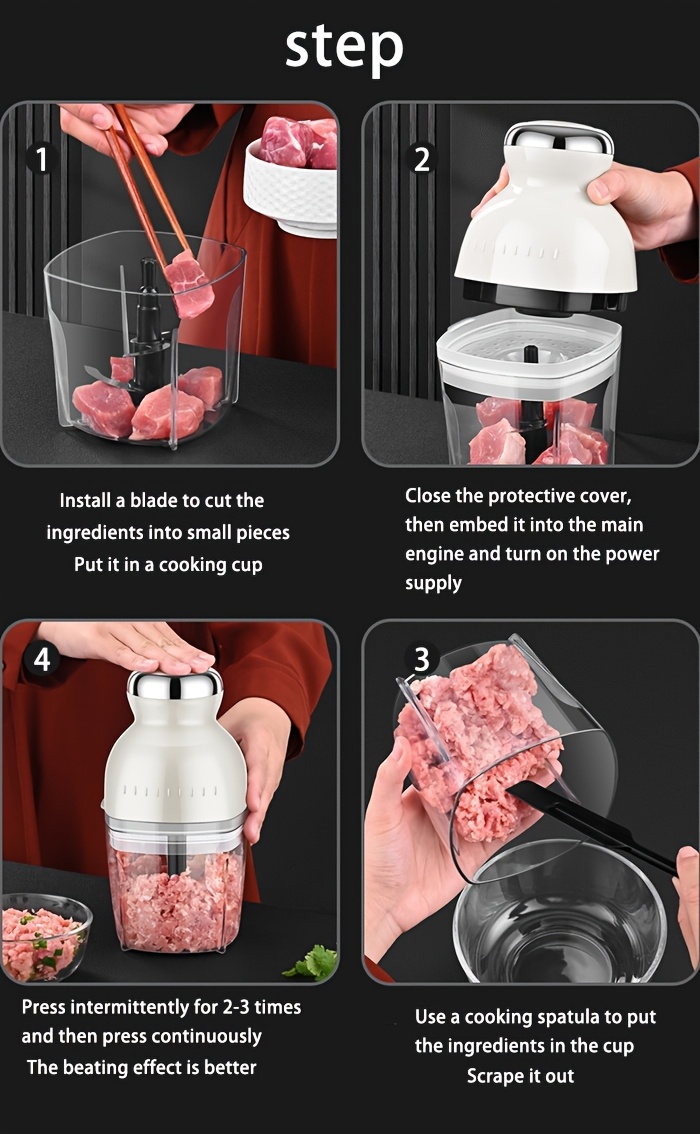 step

1

Install a blade to cut the ingredients into small pieces
Put it in a cooking cup

2

Close the protective cover, then embed it into the main engine and turn on the power supply

4

Press intermittently for 2-3 times and then press continuously
The beating effect is better

3

Use a cooking spatula to put the ingredients in the cup
Scrape it out