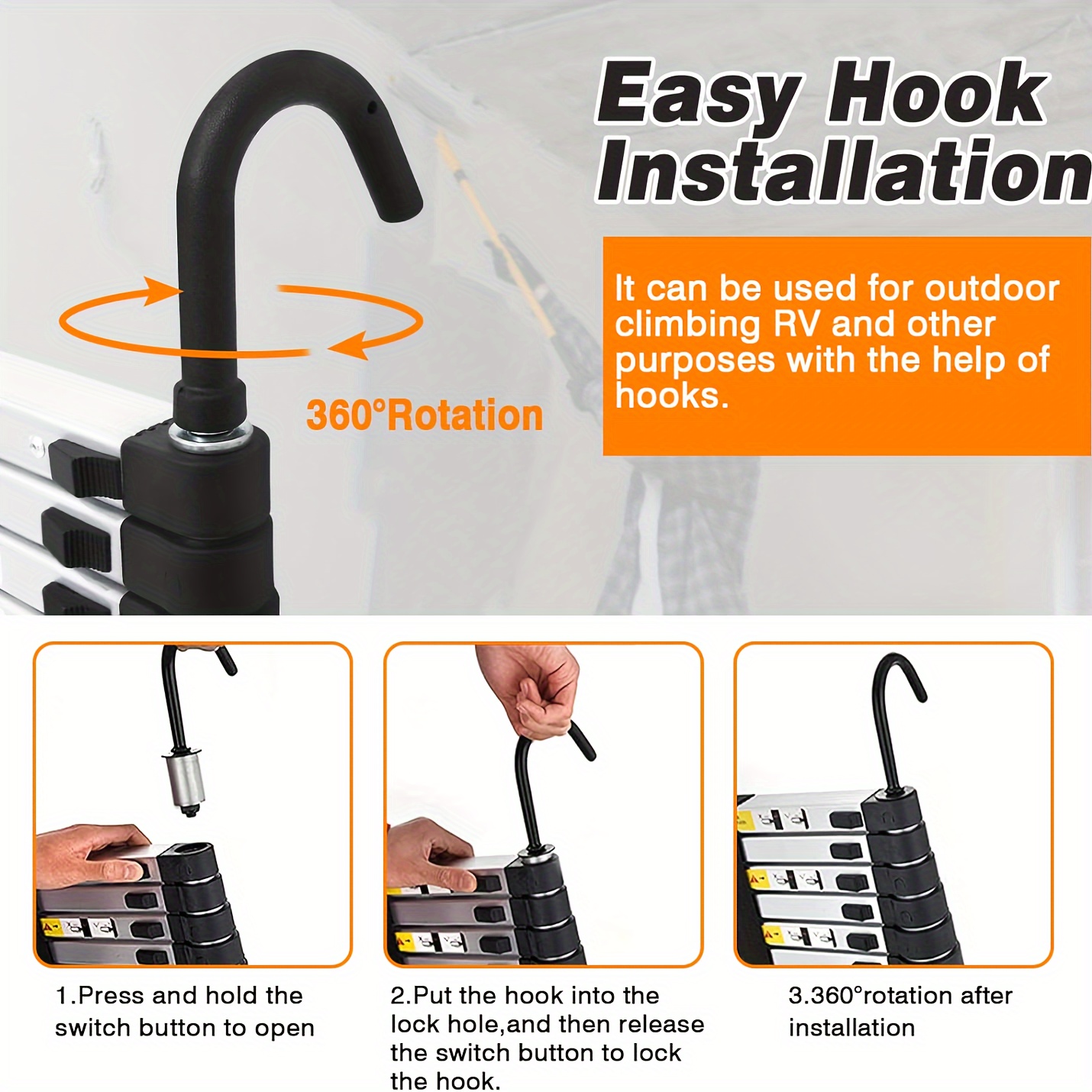 Easy Hook Installation

It can be used for outdoor climbing RV and other purposes with the help of hooks.

360°Rotation

1.Press and hold the switch button to open

2.Put the hook into the lock hole,and then release the switch button to lock the hook.

3.360°rotation after installation