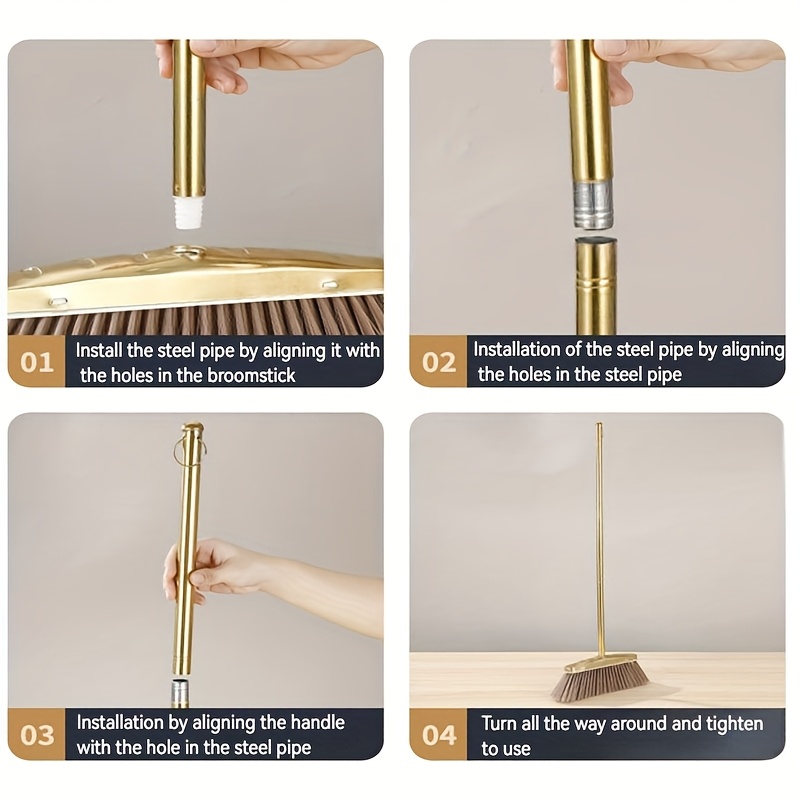 01 Install the steel pipe by aligning it with the holes in the broomstick

02 Installation of the steel pipe by aligning the holes in the steel pipe

03 Installation by aligning the handle with the hole in the steel pipe

04 Turn all the way around and tighten to use