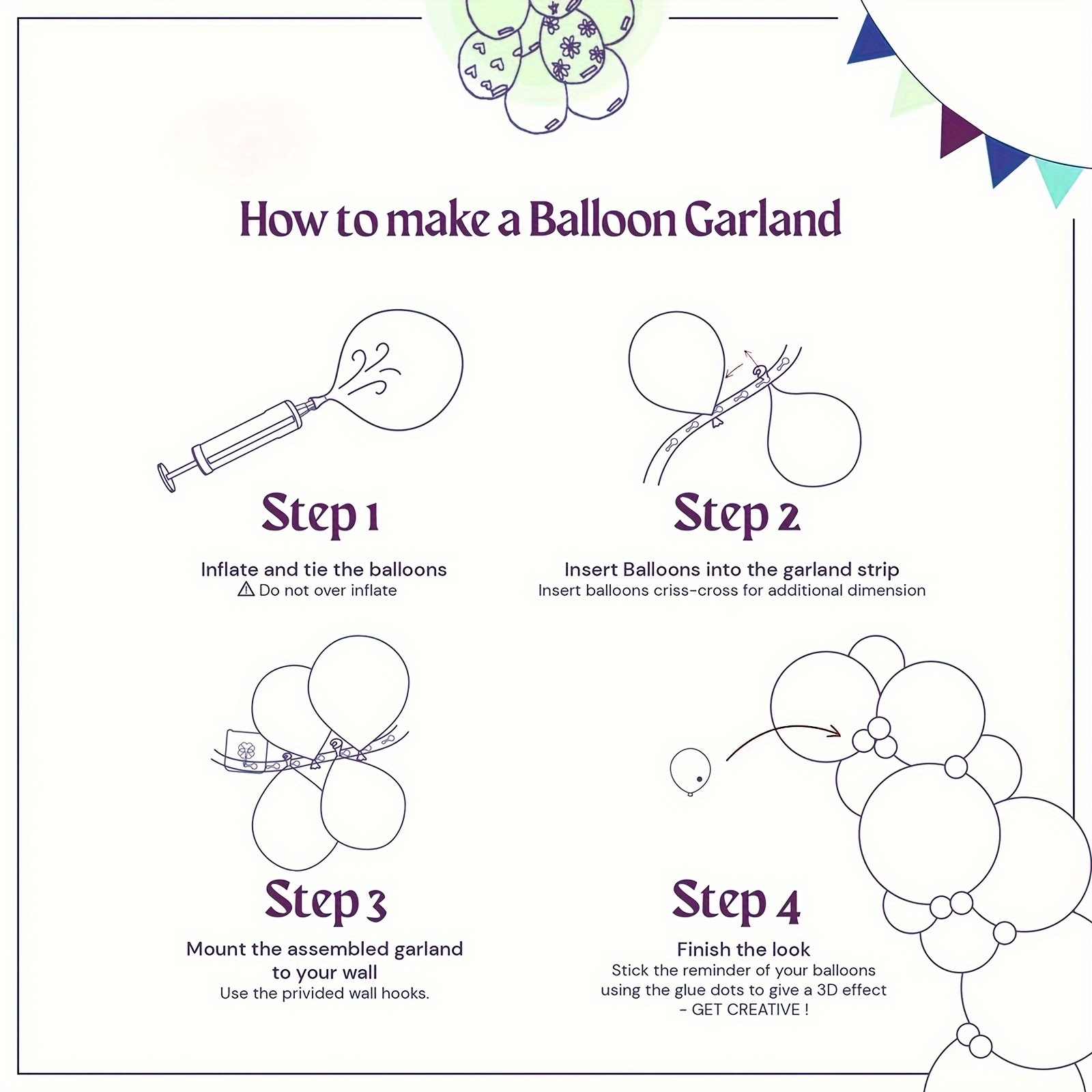 How to make a Balloon Garland

Step 1

Inflate and tie the balloons
⚠ Do not over inflate

Step 2

Insert Balloons into the garland strip
Insert balloons criss-cross for additional dimension

Step 3

Mount the assembled garland to your wall
Use the privided wall hooks.

Step 4

Finish the look
Stick the reminder of your balloons using the glue dots to give a 3D effect - GET CREATIVE !