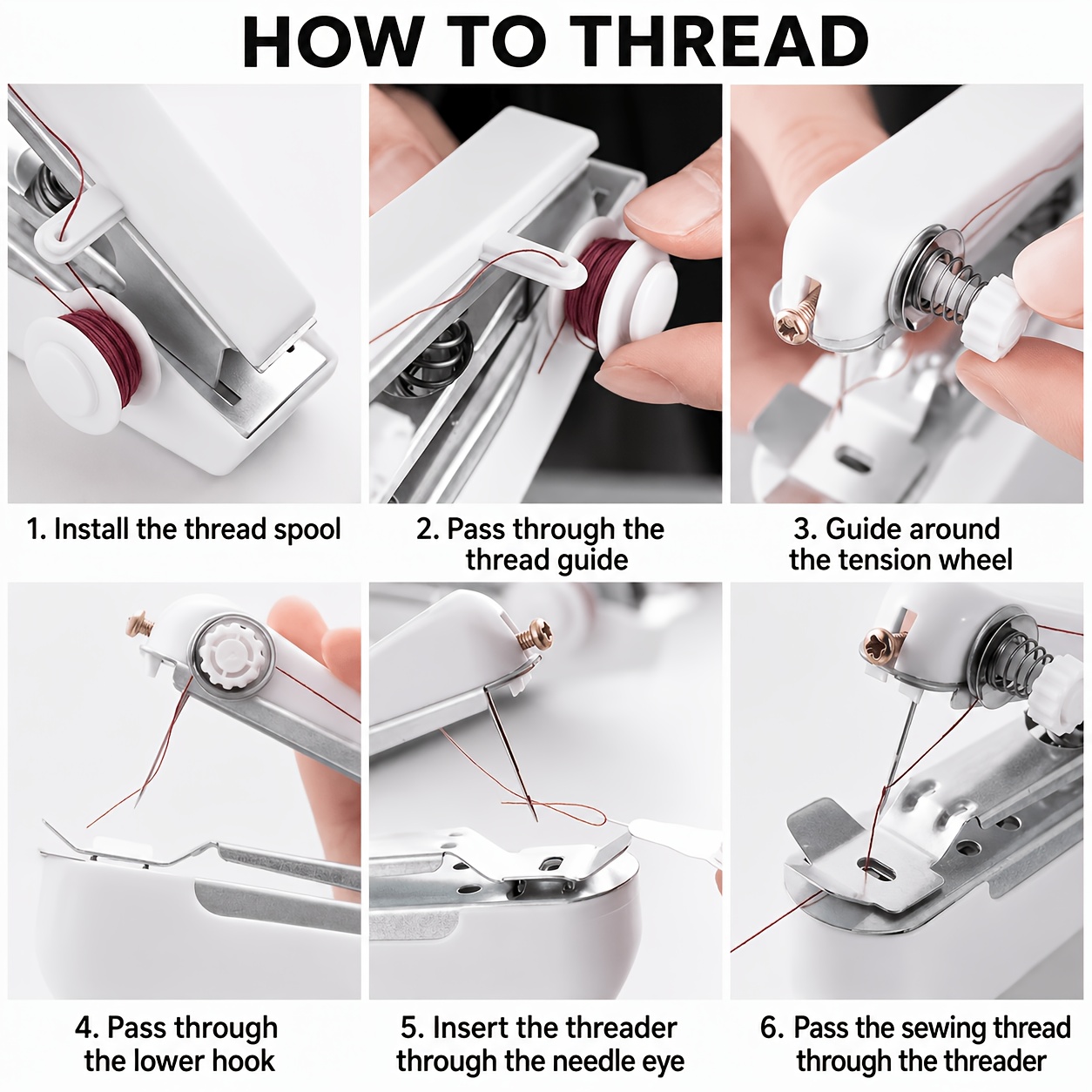 HOW TO THREAD

1. Install the thread spool

2. Pass through the thread guide

3. Guide around the tension wheel

4. Pass through the lower hook

5. Insert the threader through the needle eye

6. Pass the sewing thread through the threader