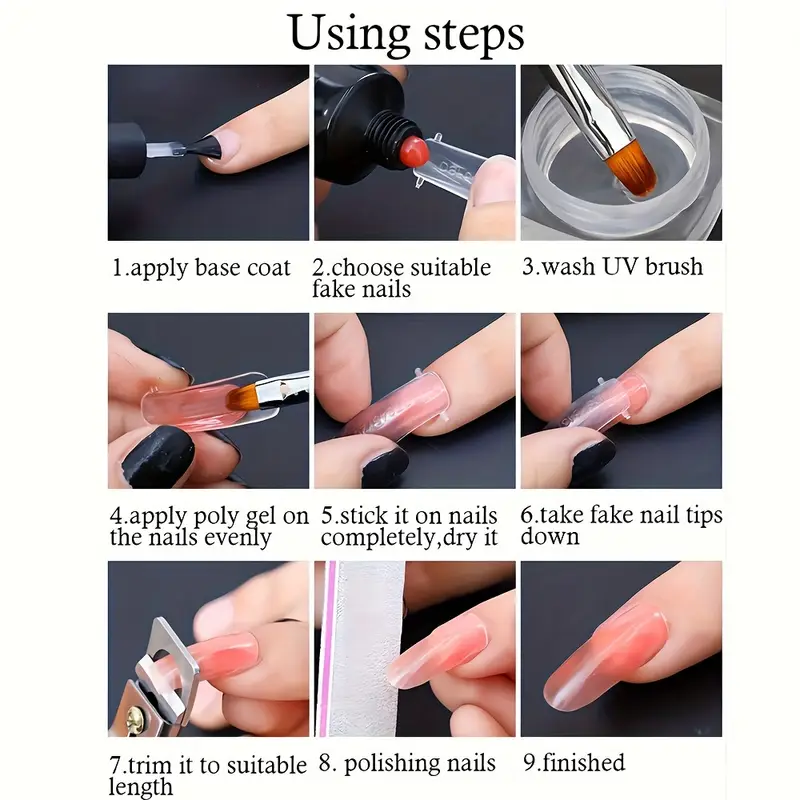 Using steps

1.apply base coat

2.choose suitable fake nails

3.wash UV brush

4.apply poly gel on the nails evenly

5.stick it on nails completely,dry it

6.take fake nail tips down

7.trim it to suitable length

8. polishing nails

9.finished