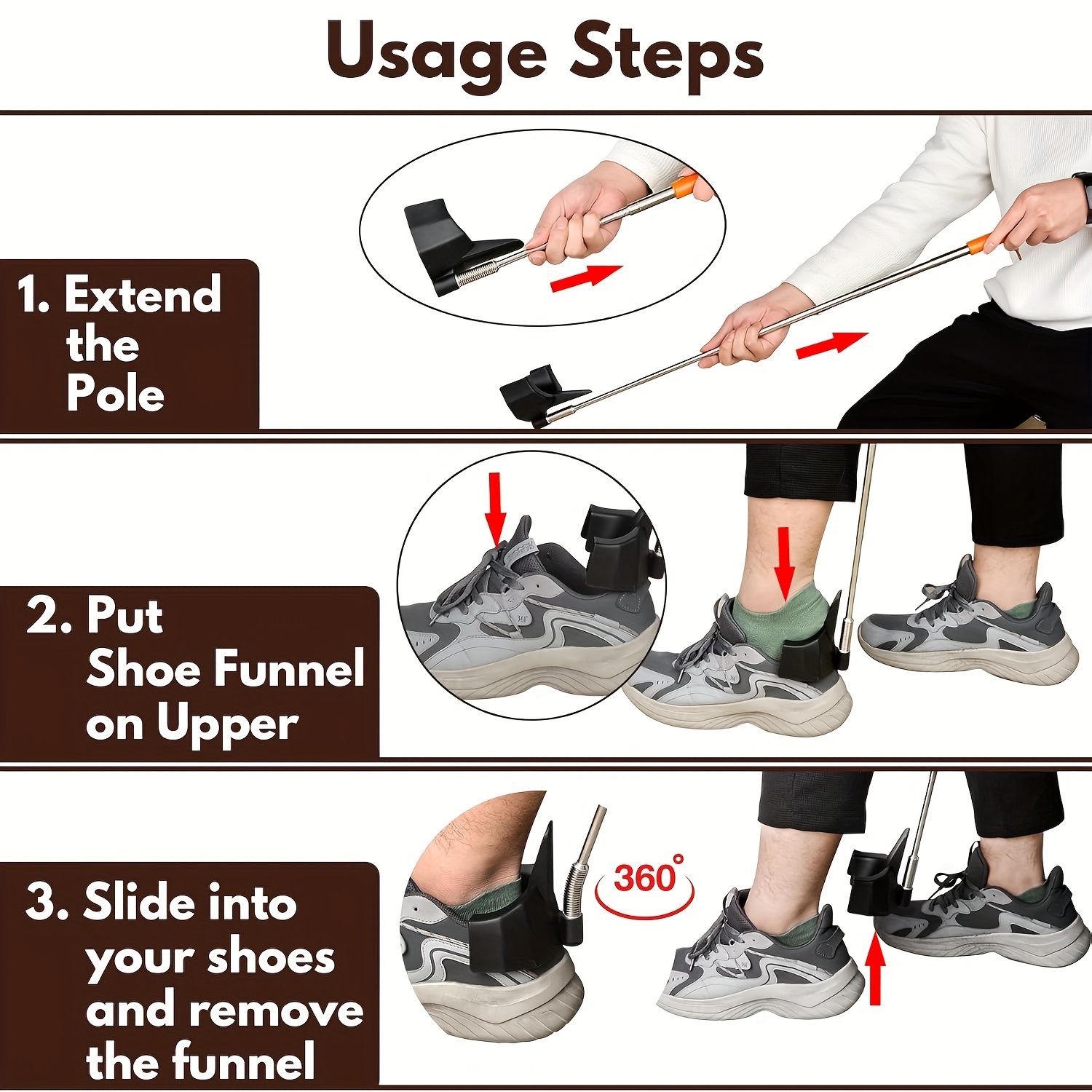 Usage Steps

1. Extend the Pole

2. Put Shoe Funnel on Upper

3. Slide into your shoes and remove the funnel

360°