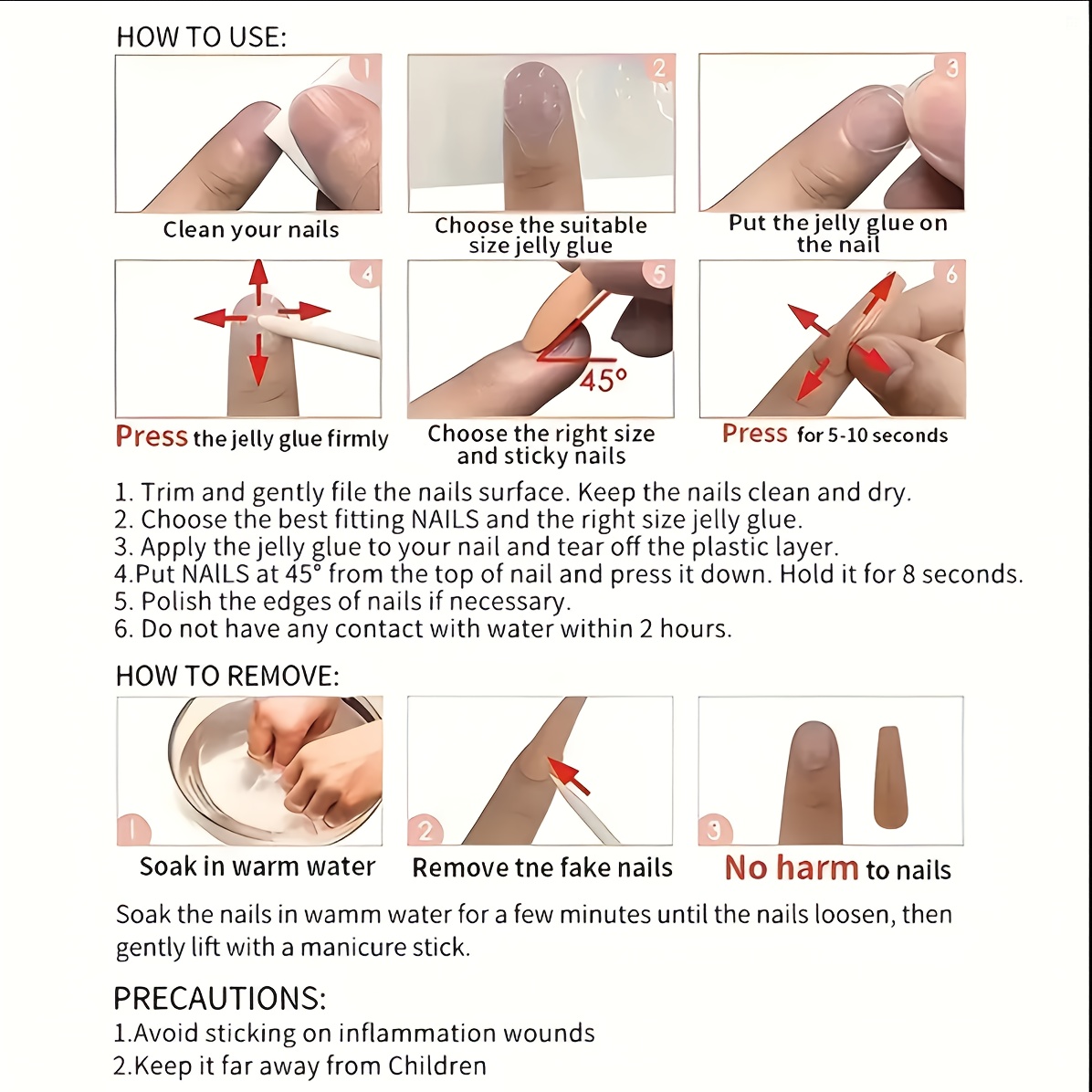 HOW TO USE:

1
Clean your nails

2
Choose the suitable size jelly glue

3
Put the jelly glue on the nail

4
Press the jelly glue firmly

5
45°
Choose the right size and sticky nails

6
Press for 5-10 seconds

1. Trim and gently file the nails surface. Keep the nails clean and dry.
2. Choose the best fitting NAILS and the right size jelly glue.
3. Apply the jelly glue to your nail and tear off the plastic layer.
4.Put NAILS at 45° from the top of nail and press it down. Hold it for 8 seconds.
5. Polish the edges of nails if necessary.
6. Do not have any contact with water within 2 hours.

HOW TO REMOVE:

1
Soak in warm water

2
Remove tne fake nails

3
No harm to nails

Soak the nails in wamm water for a few minutes until the nails loosen, then gently lift with a manicure stick.

PRECAUTIONS:
1.Avoid sticking on inflammation wounds
2.Keep it far away from Children