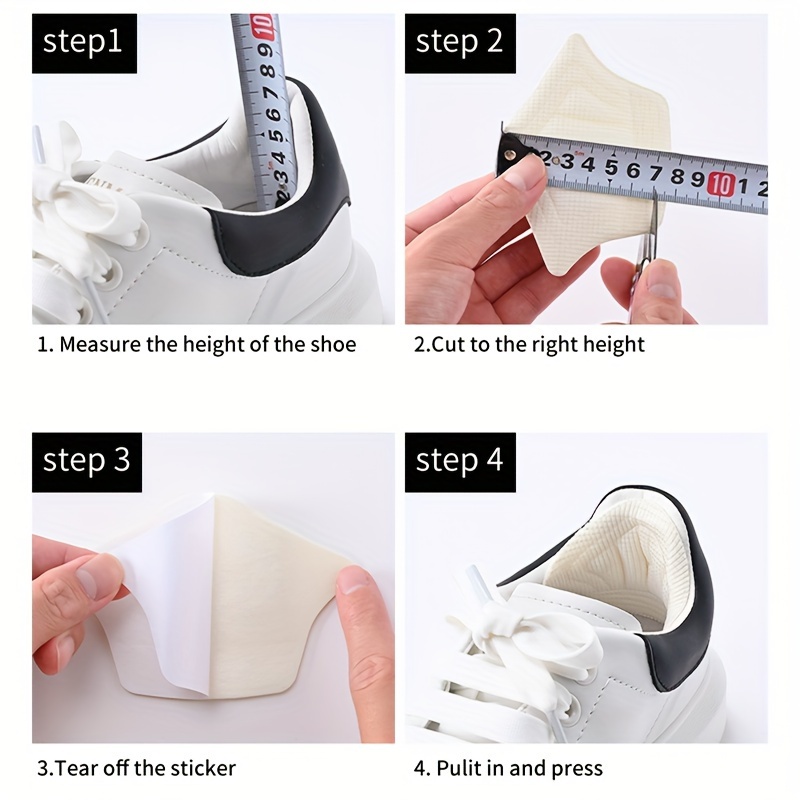 step1

2 3 4 5 6 7 8 9 10

1. Measure the height of the shoe

step 2

2 3 4 5 6 7 8 9 10 1 2

2.Cut to the right height

step 3

3.Tear off the sticker

step 4

4. Pulit in and press