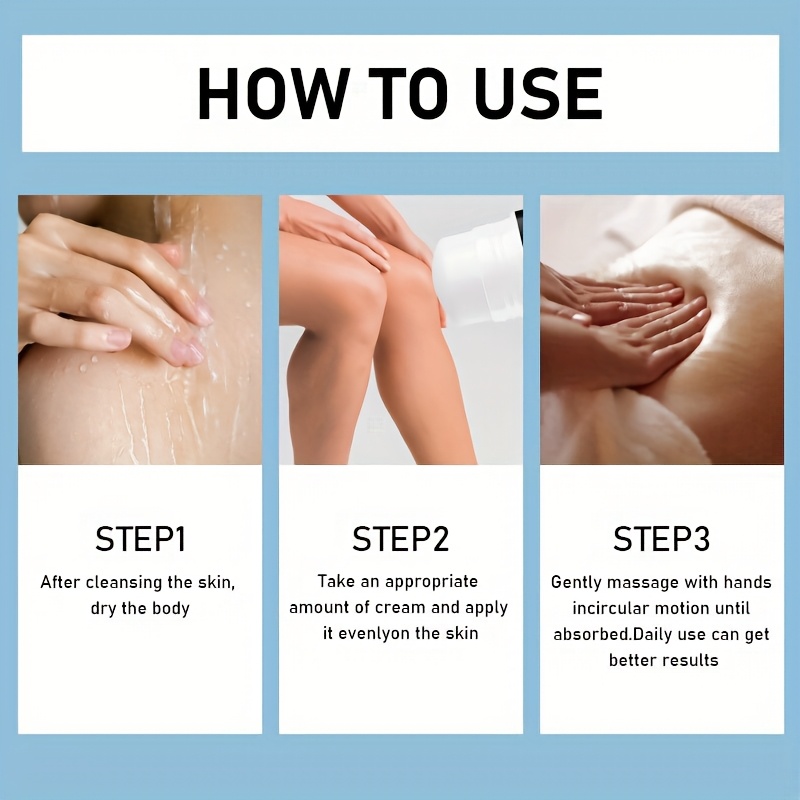 HOW TO USE

STEP1

After cleansing the skin, dry the body

STEP2

Take an appropriate amount of cream and apply it evenlyon the skin

STEP3

Gently massage with hands incircular motion until absorbed.Daily use can get better results