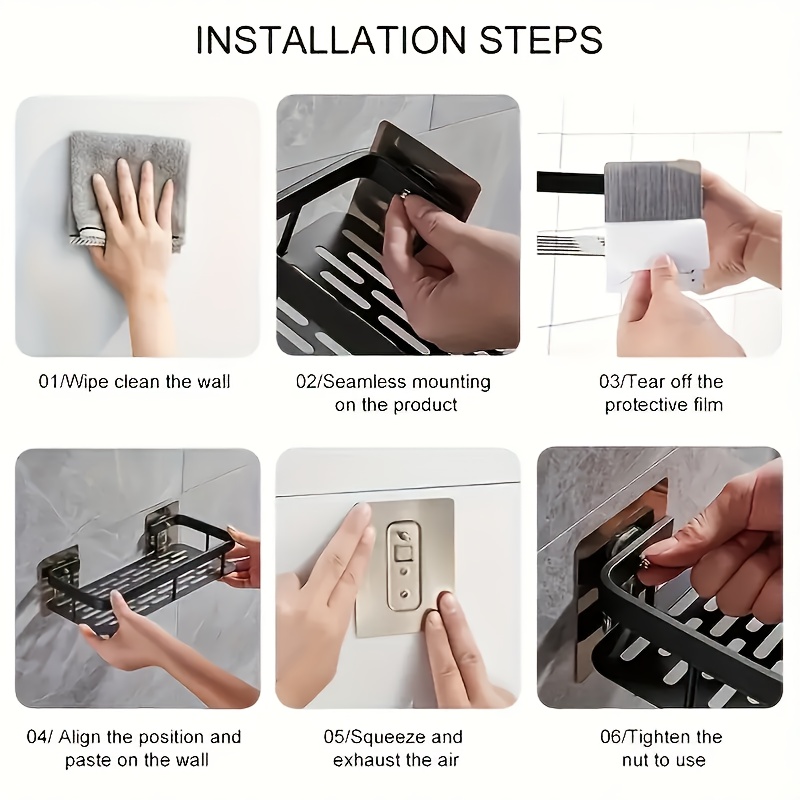 INSTALLATION STEPS

01/Wipe clean the wall

02/Seamless mounting on the product

03/Tear off the protective film

04/ Align the position and paste on the wall

05/Squeeze and exhaust the air

06/Tighten the nut to use