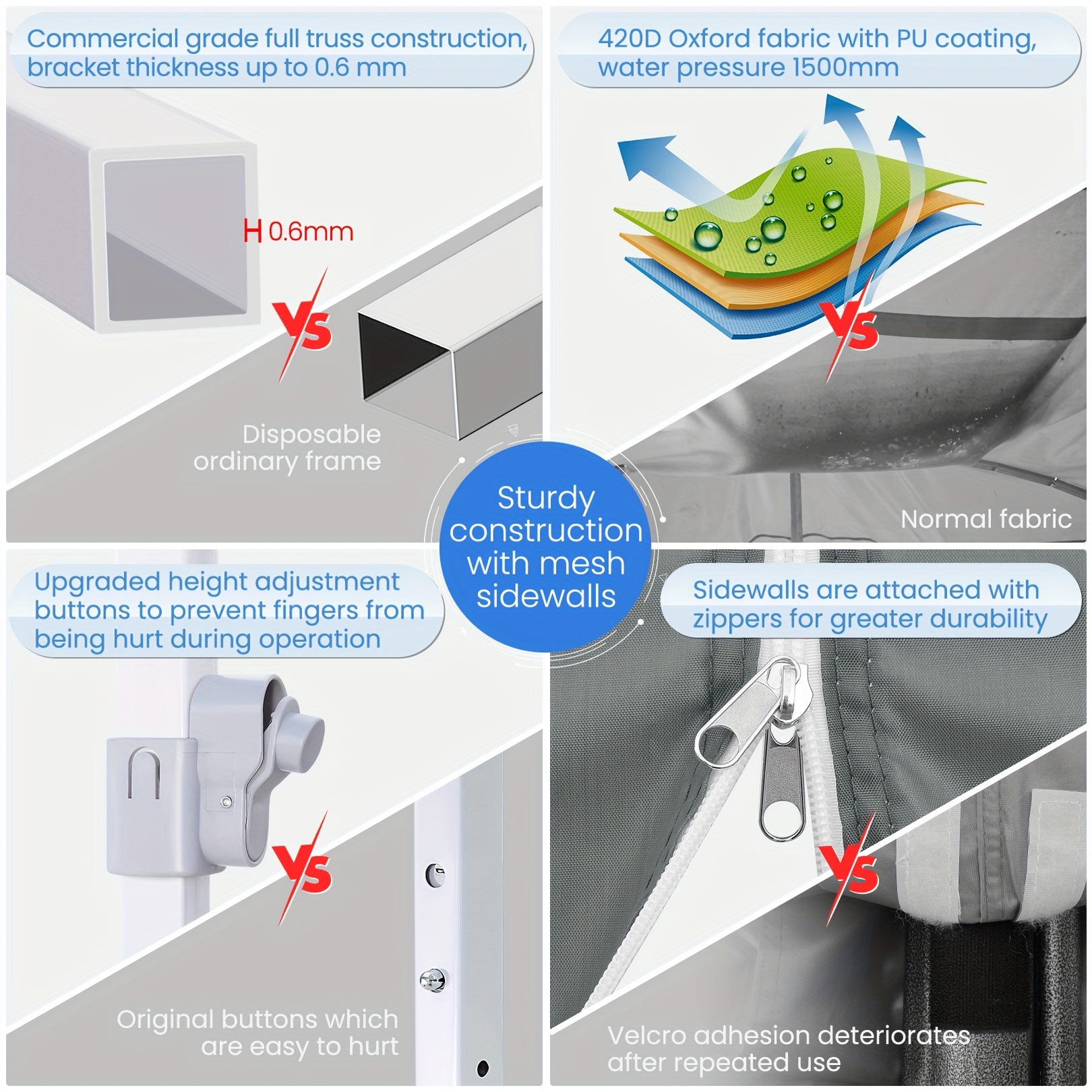 Commercial grade full truss construction, bracket thickness up to 0.6 mm

0.6mm

VS

Disposable ordinary frame

420D Oxford fabric with PU coating, water pressure 1500mm

VS

Normal fabric

Sturdy construction with mesh sidewalls

Upgraded height adjustment buttons to prevent fingers from being hurt during operation

VS

Original buttons which are easy to hurt

Sidewalls are attached with zippers for greater durability

VS

Velcro adhesion deteriorates after repeated use