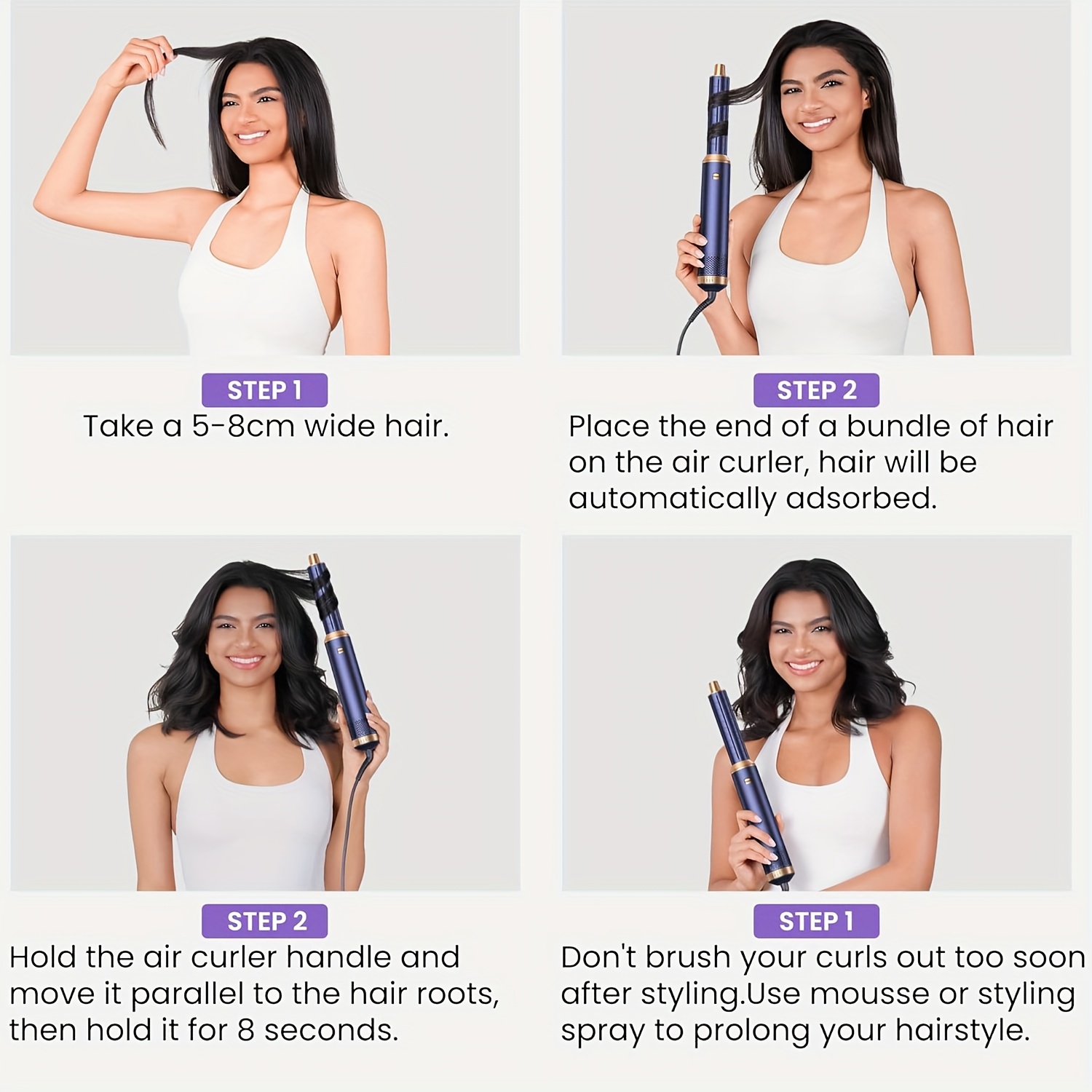 STEP 1
Take a 5-8cm wide hair.

STEP 2
Place the end of a bundle of hair on the air curler, hair will be automatically adsorbed.

STEP 2
Hold the air curler handle and move it parallel to the hair roots, then hold it for 8 seconds.

STEP 1
Don't brush your curls out too soon after styling.Use mousse or styling spray to prolong your hairstyle.